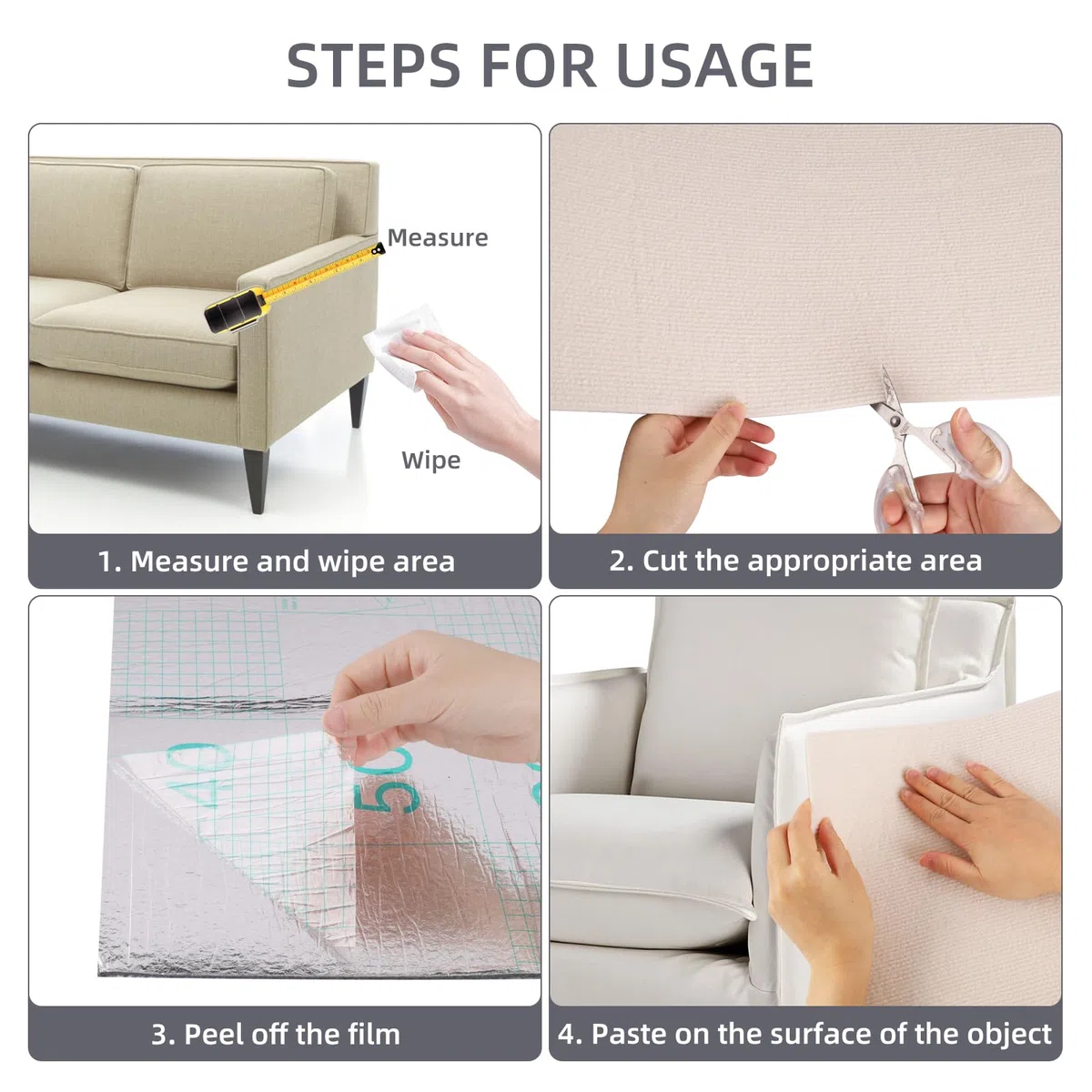 STEPS FOR USAGE

Measure

Wipe

1. Measure and wipe area

2. Cut the appropriate area

40

50

3. Peel off the film

4. Paste on the surface of the object