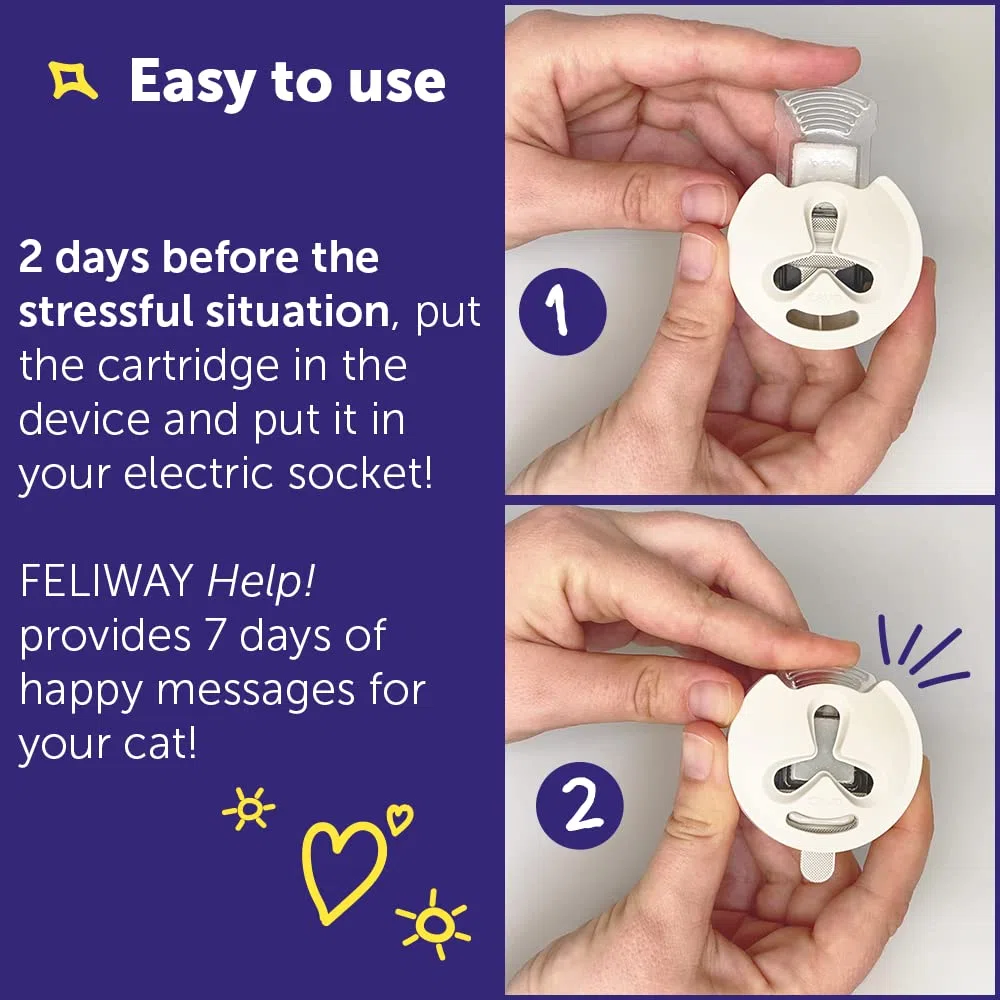 Easy to use

2 days before the stressful situation, put the cartridge in the device and put it in your electric socket!

FELIWAY Help! provides 7 days of happy messages for your cat!

1

2