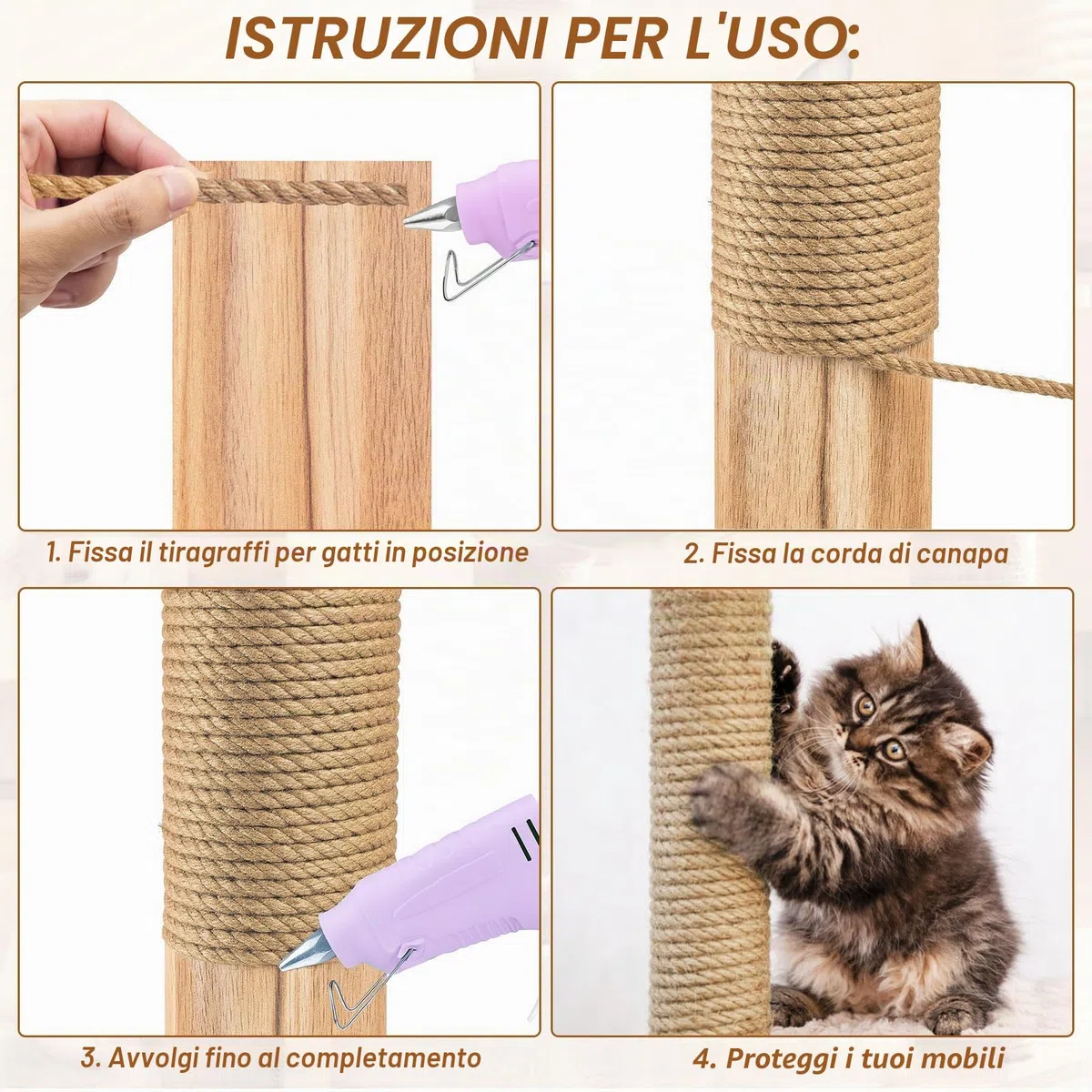 ISTRUZIONI PER L'USO:

1. Fissa il tiragraffi per gatti in posizione

2. Fissa la corda di canapa

3. Avvolgi fino al completamento

4. Proteggi i tuoi mobili