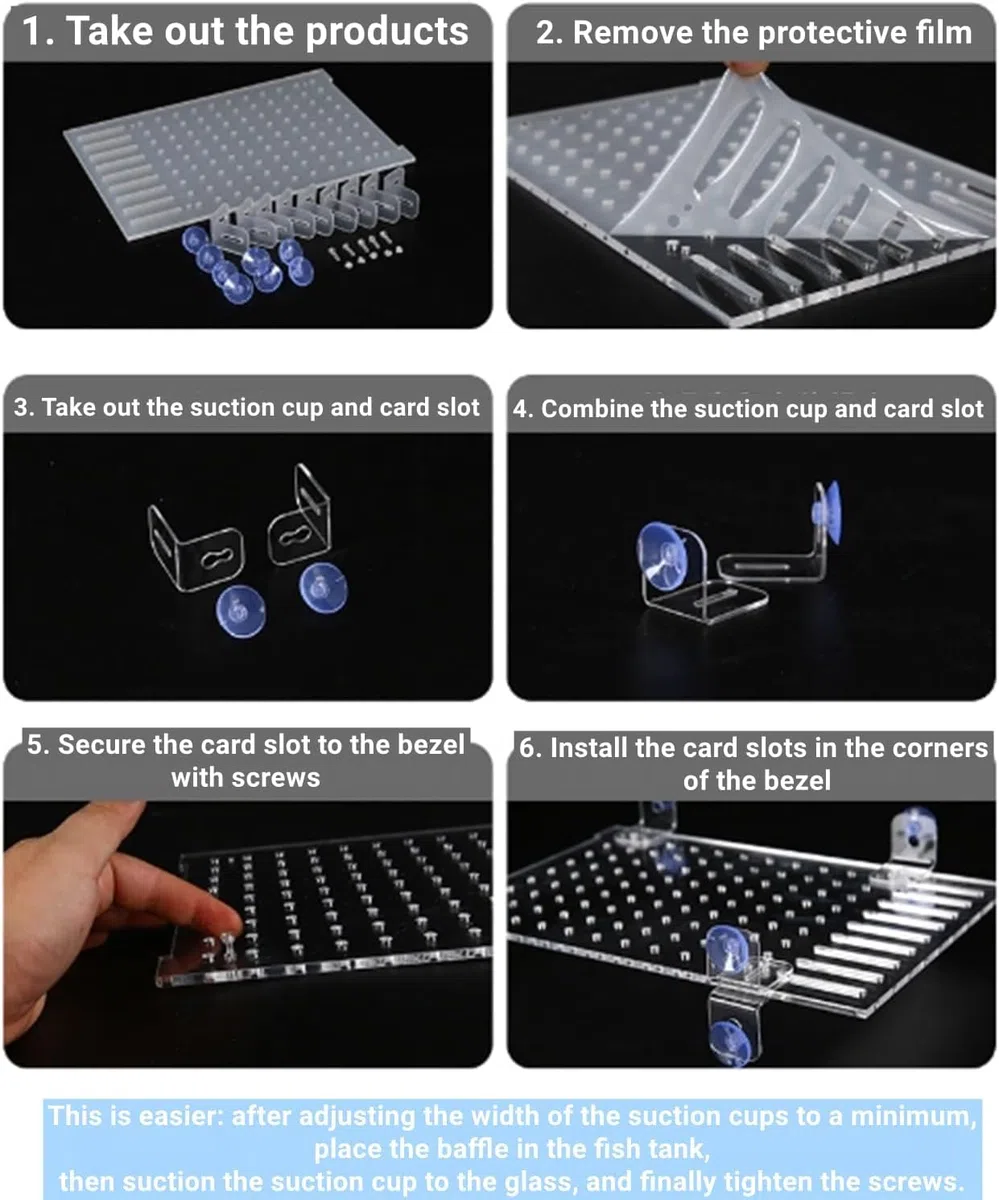 1. Take out the products

2. Remove the protective film

3. Take out the suction cup and card slot

4. Combine the suction cup and card slot

5. Secure the card slot to the bezel with screws

6. Install the card slots in the corners of the bezel

This is easier: after adjusting the width of the suction cups to a minimum, place the baffle in the fish tank, then suction the suction cup to the glass, and finally tighten the screws.