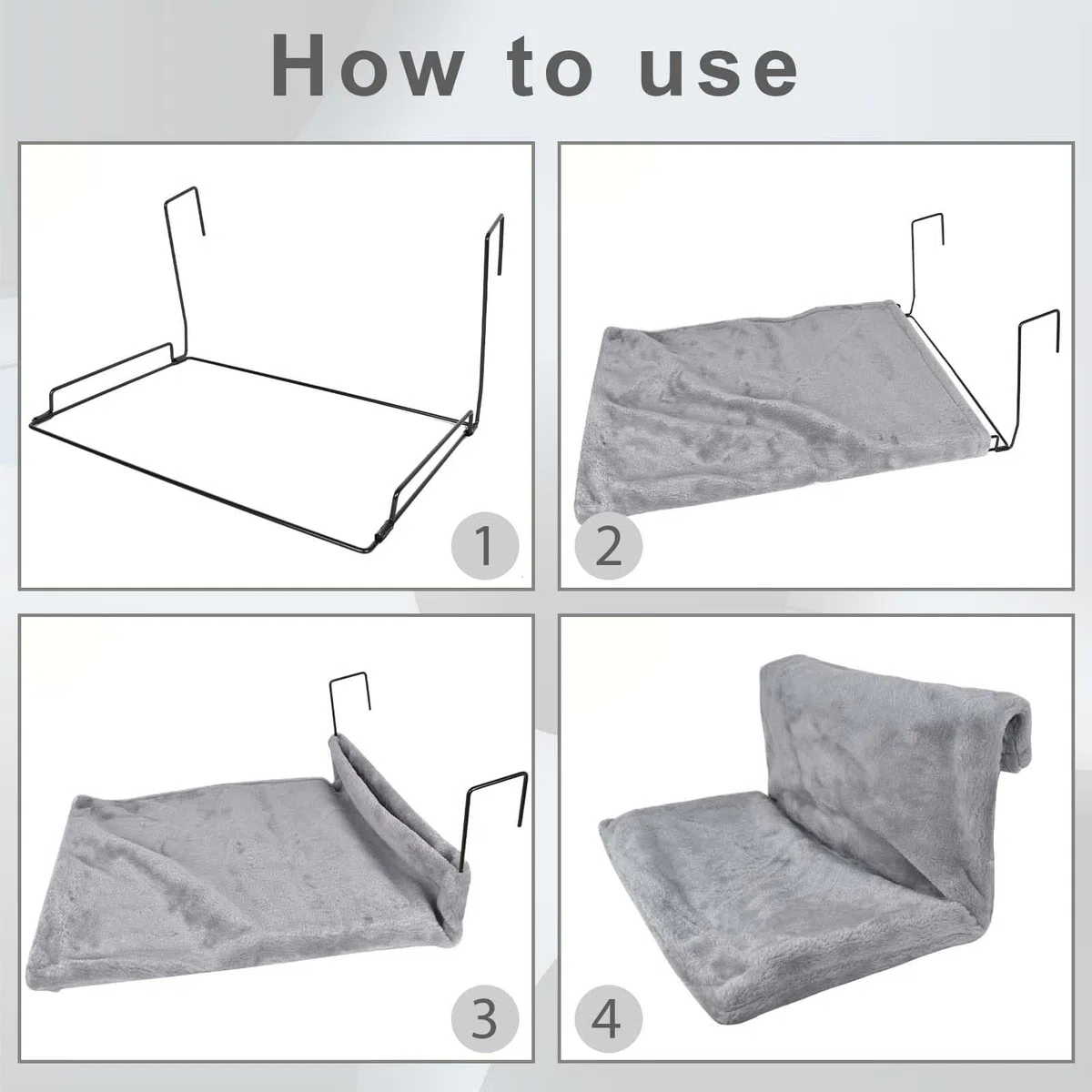 How to use

1

2

3

4