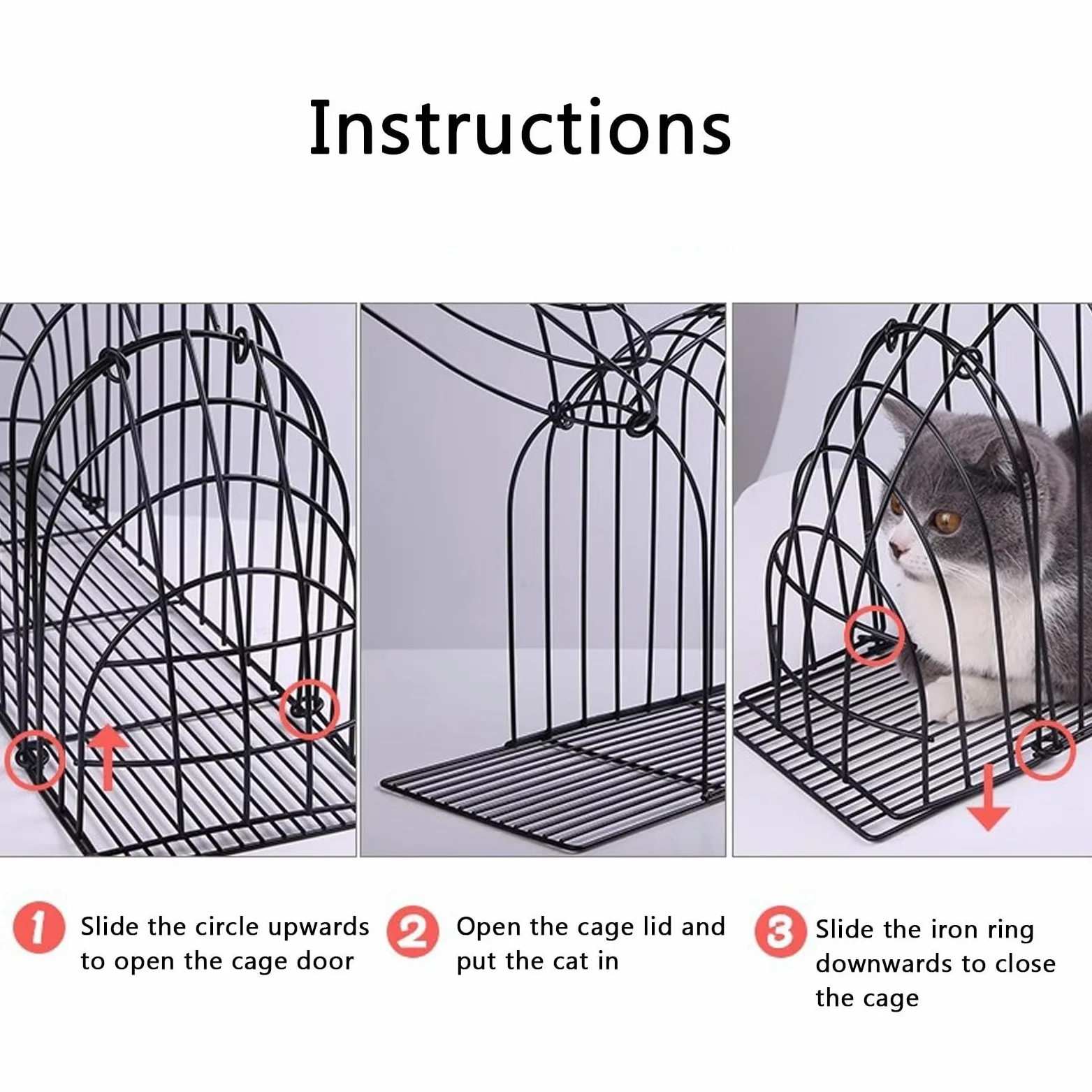 Instructions

1 Slide the circle upwards to open the cage door

2 Open the cage lid and put the cat in

3 Slide the iron ring downwards to close the cage