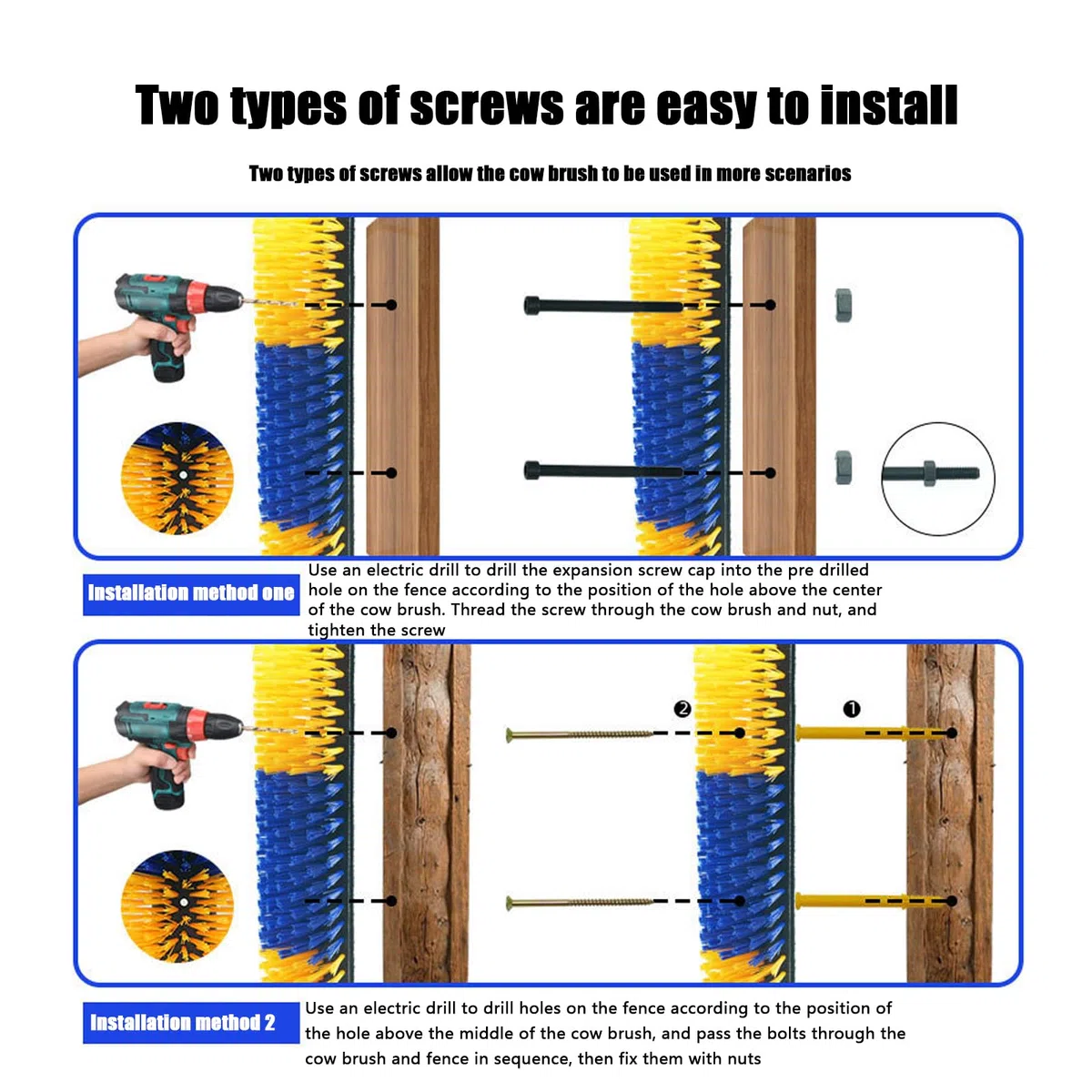 Two types of screws are easy to install

Two types of screws allow the cow brush to be used in more scenarios

Installation method one

Use an electric drill to drill the expansion screw cap into the pre drilled hole on the fence according to the position of the hole above the center of the cow brush. Thread the screw through the cow brush and nut, and tighten the screw

❷

❶

Installation method 2

Use an electric drill to drill holes on the fence according to the position of the hole above the middle of the cow brush, and pass the bolts through the cow brush and fence in sequence, then fix them with nuts