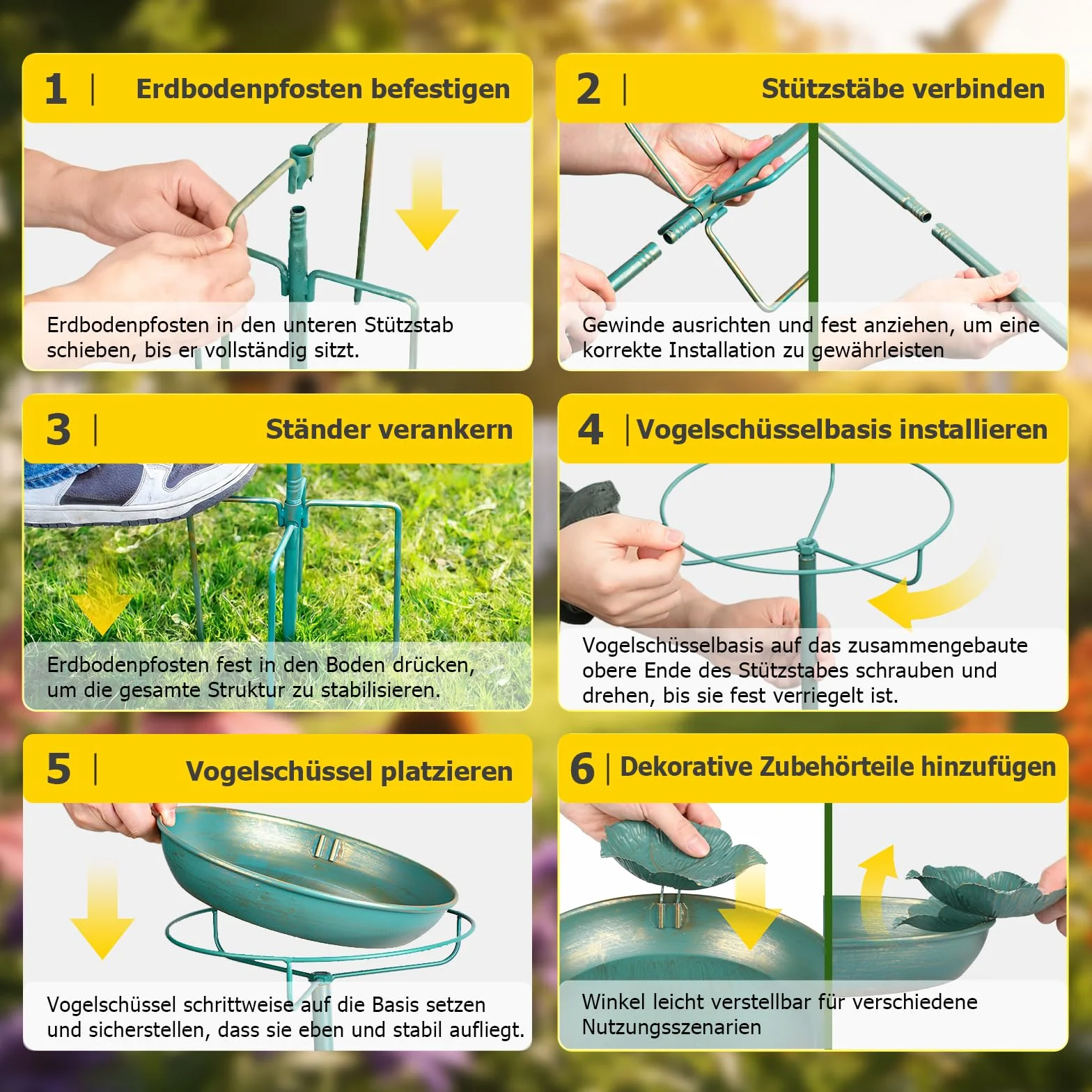 1 | Erdbodenpfosten befestigen

Erdbodenpfosten in den unteren Stützstab schieben, bis er vollständig sitzt.

2 | Stützstäbe verbinden

Gewinde ausrichten und fest anziehen, um eine korrekte Installation zu gewährleisten

3 | Ständer verankern

Erdbodenpfosten fest in den Boden drücken, um die gesamte Struktur zu stabilisieren.

4 | Vogelschüsselbasis installieren

Vogelschüsselbasis auf das zusammengebaute obere Ende des Stützstabes schrauben und drehen, bis sie fest verriegelt ist.

5 | Vogelschüssel platzieren

Vogelschüssel schrittweise auf die Basis setzen und sicherstellen, dass sie eben und stabil aufliegt.

6 | Dekorative Zubehörteile hinzufügen

Winkel leicht verstellbar für verschiedene Nutzungsszenarien