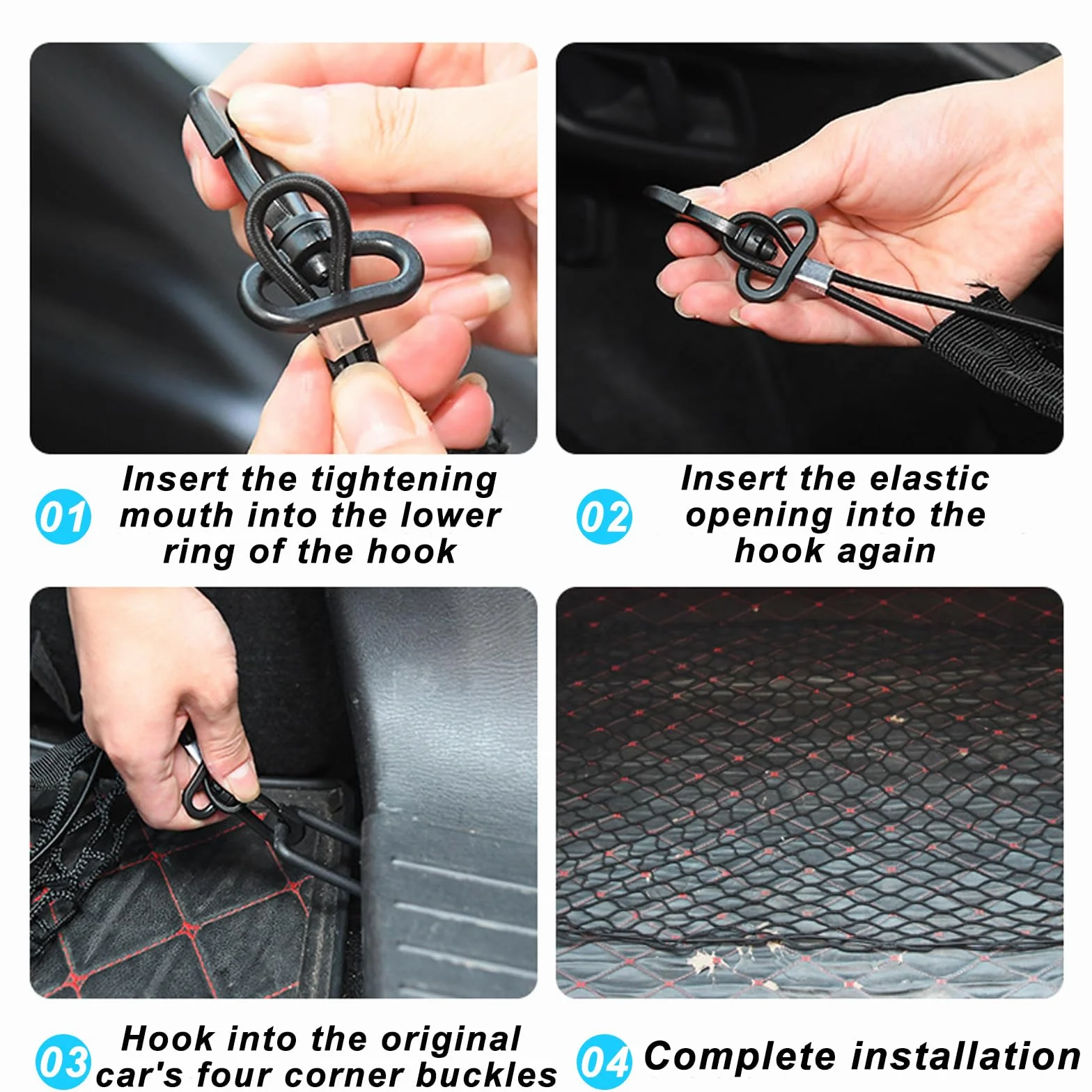 01 Insert the tightening mouth into the lower ring of the hook

02 Insert the elastic opening into the hook again

03 Hook into the original car's four corner buckles

04 Complete installation