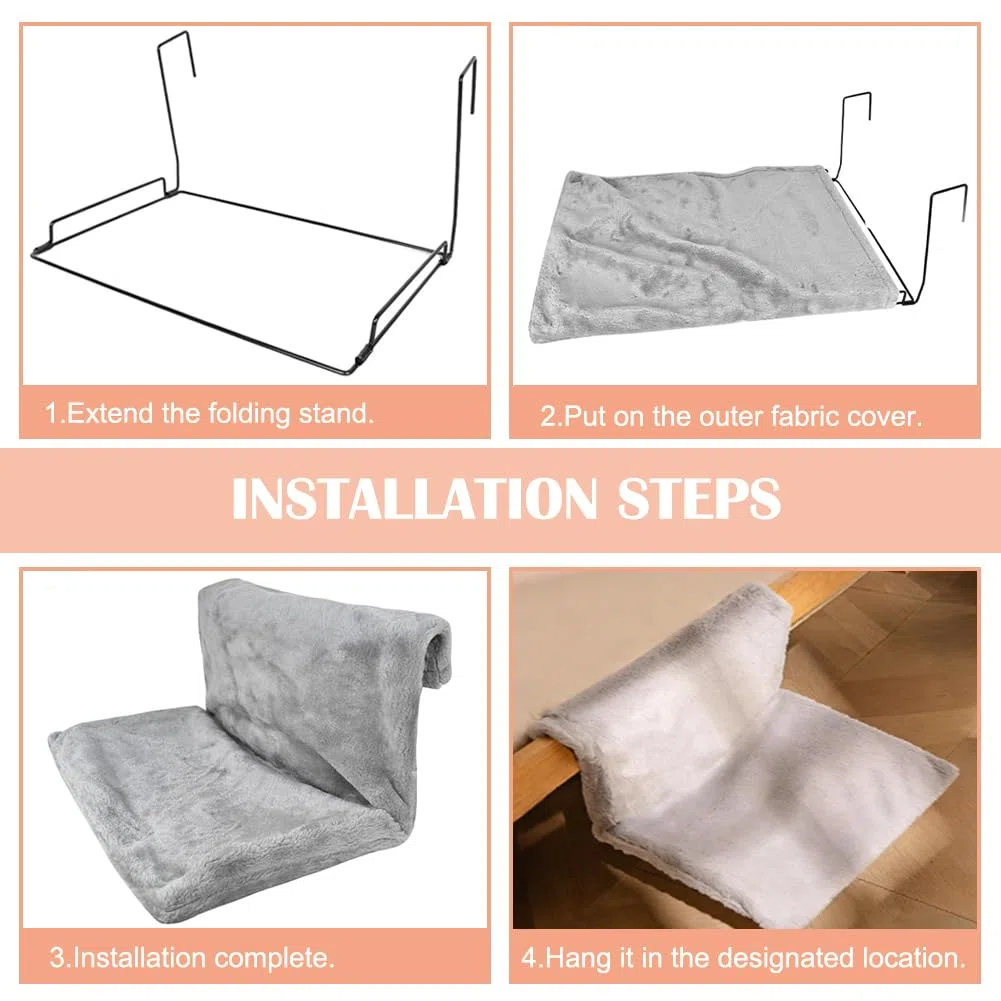 1.Extend the folding stand.

2.Put on the outer fabric cover.

INSTALLATION STEPS

3.Installation complete.

4.Hang it in the designated location.