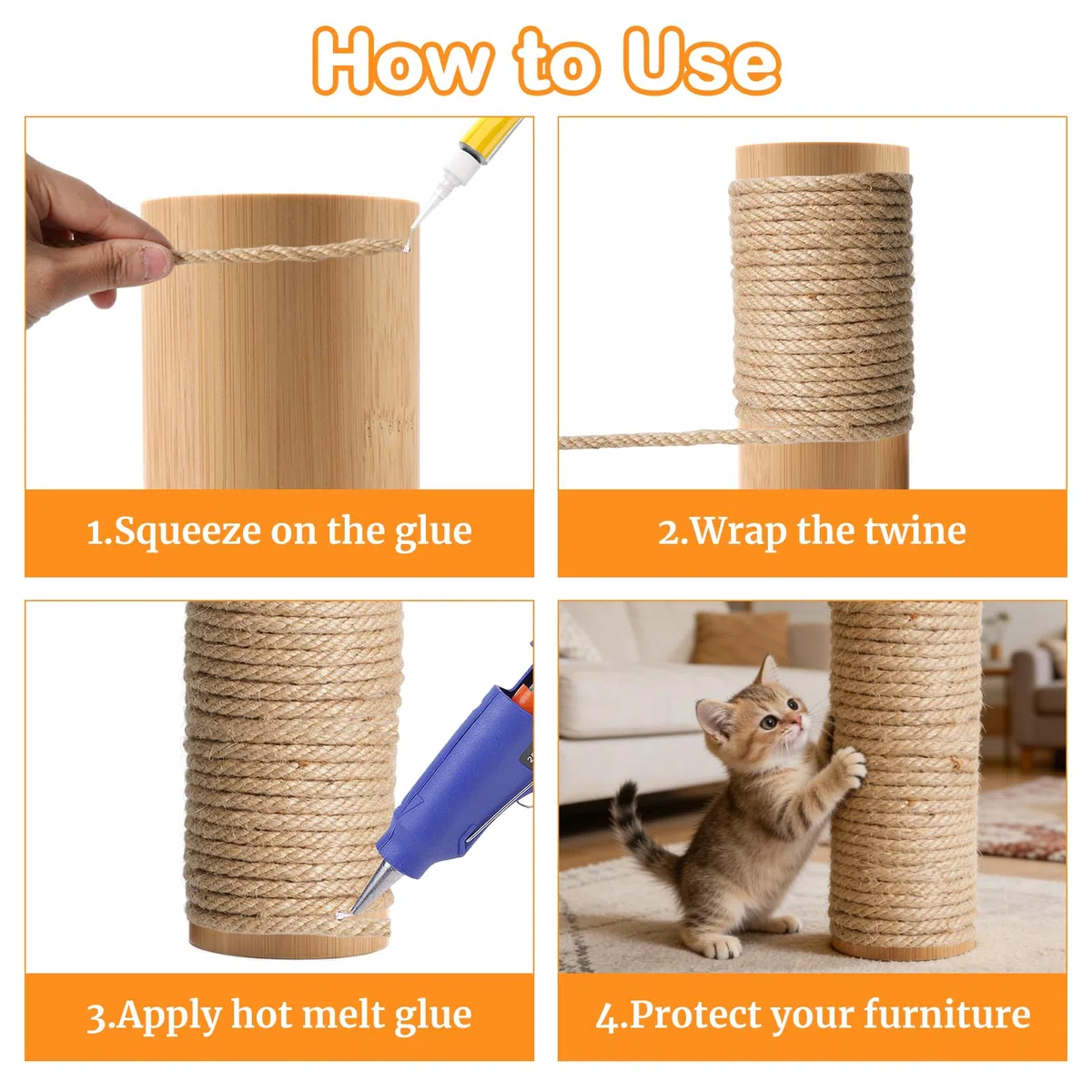 How to Use

1.Squeeze on the glue

2.Wrap the twine

3.Apply hot melt glue

4.Protect your furniture