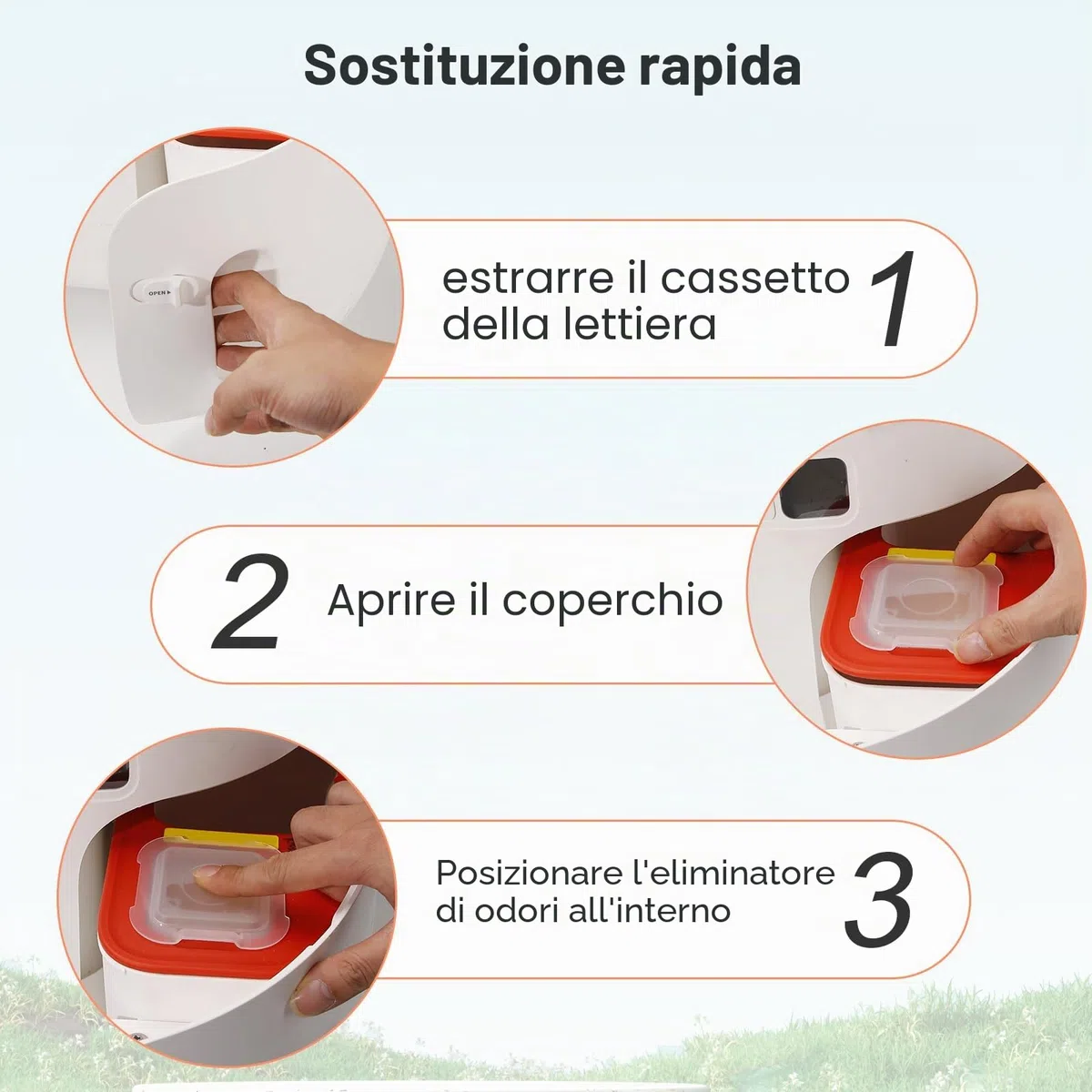 Sostituzione rapida

OPEN

estrarre il cassetto della lettiera 1

2 Aprire il coperchio

Posizionare l'eliminatore di odori all'interno 3