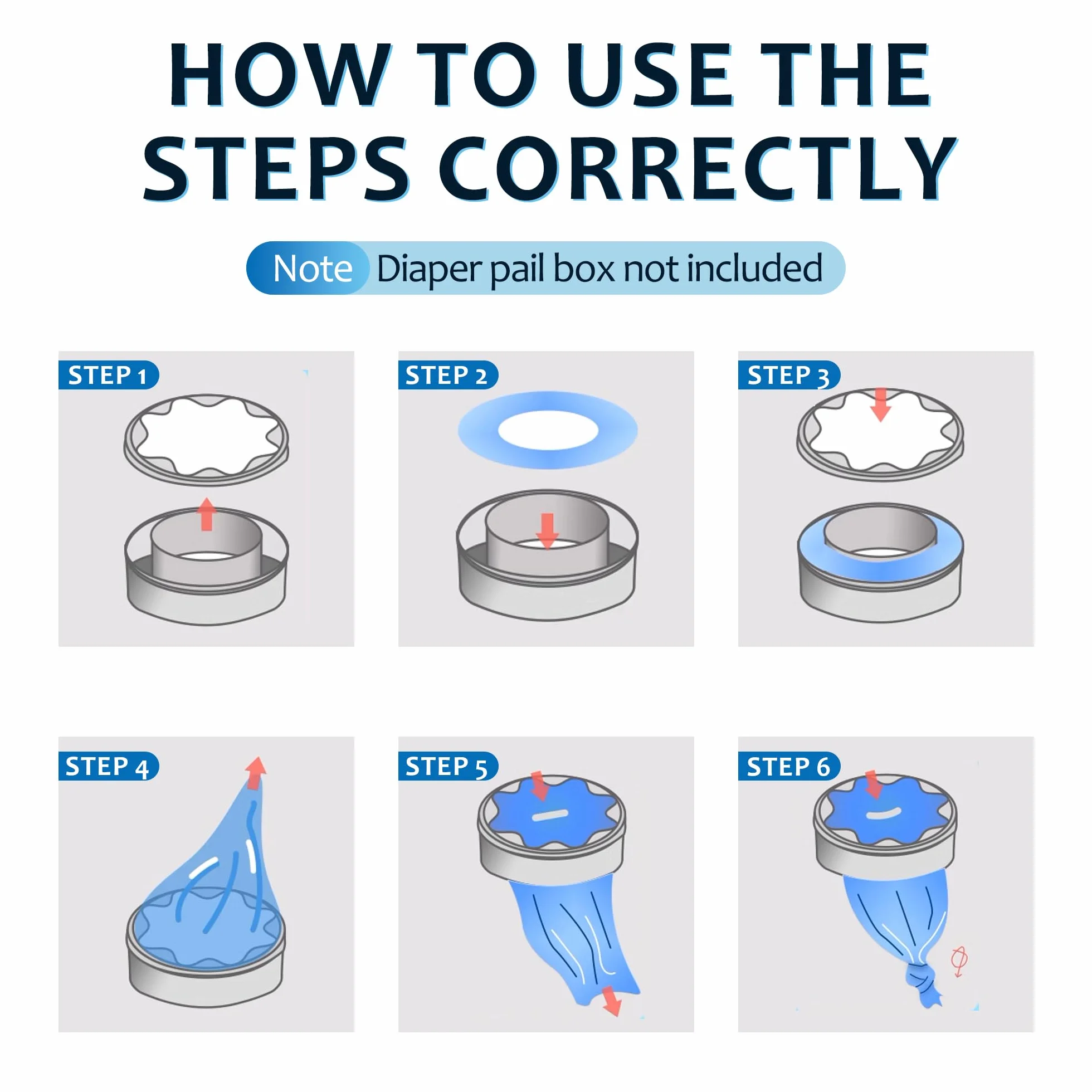 HOW TO USE THE STEPS CORRECTLY

Note Diaper pail box not included

STEP 1

STEP 2

STEP 3

STEP 4

STEP 5

STEP 6