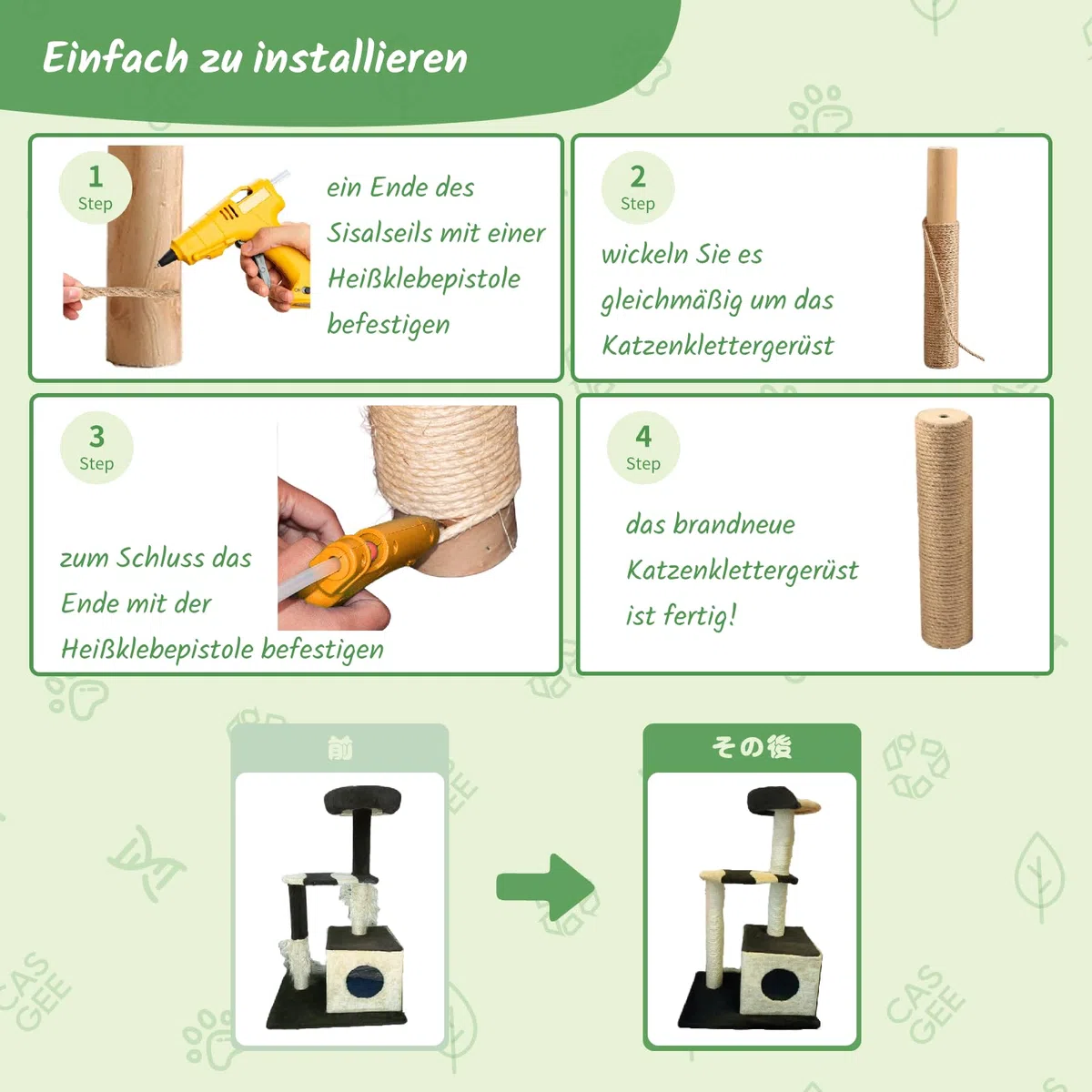 Einfach zu installieren

1
Step

ein Ende des Sisalseils mit einer Heißklebepistole befestigen

2
Step

wickeln Sie es gleichmäßig um das Katzenklettergerüst

3
Step

zum Schluss das Ende mit der Heißklebepistole befestigen

4
Step

das brandneue Katzenklettergerüst ist fertig!

前

その後

CAS GEE

CAS GEE