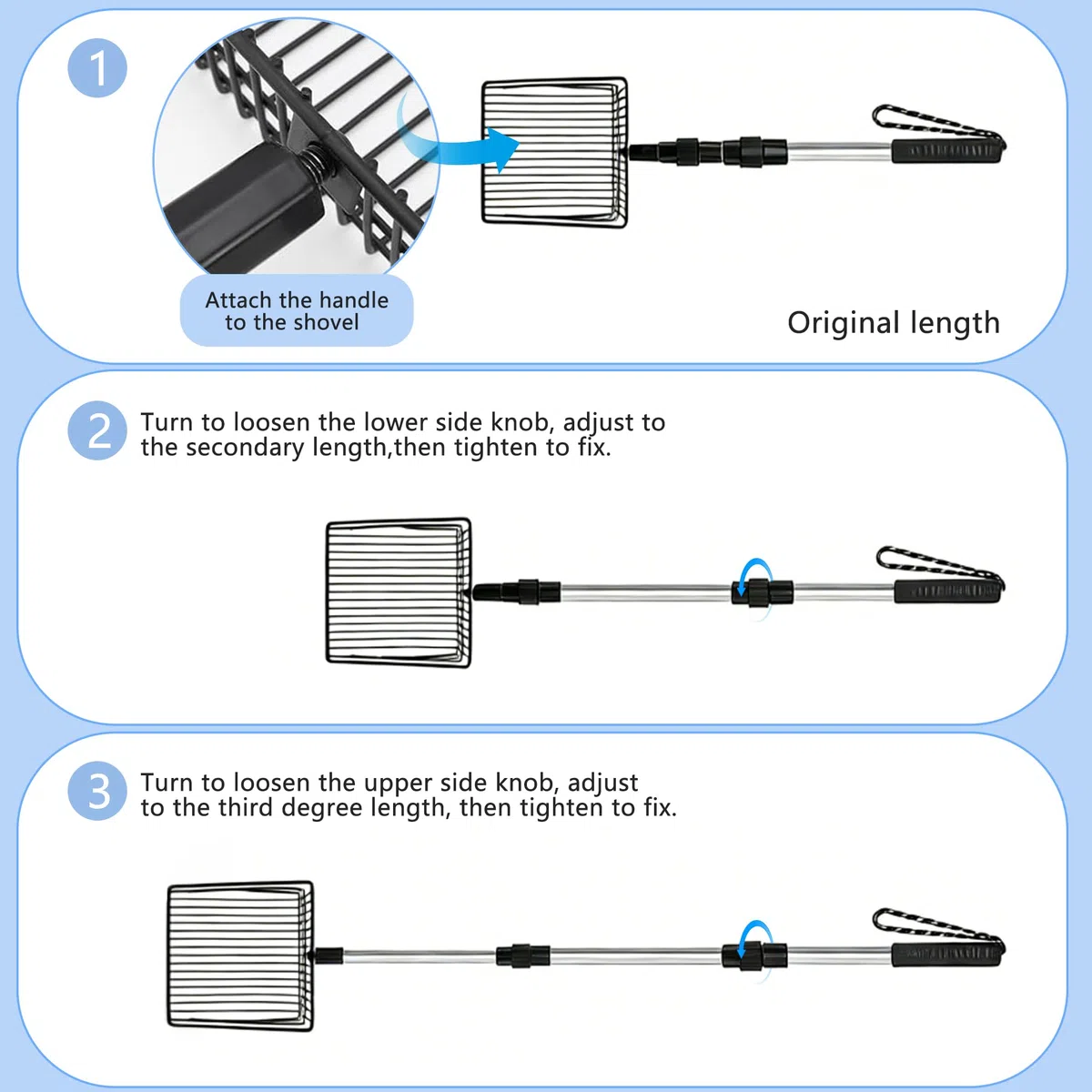 1

Attach the handle to the shovel

Original length

2

Turn to loosen the lower side knob, adjust to the secondary length,then tighten to fix.

3

Turn to loosen the upper side knob, adjust to the third degree length, then tighten to fix.