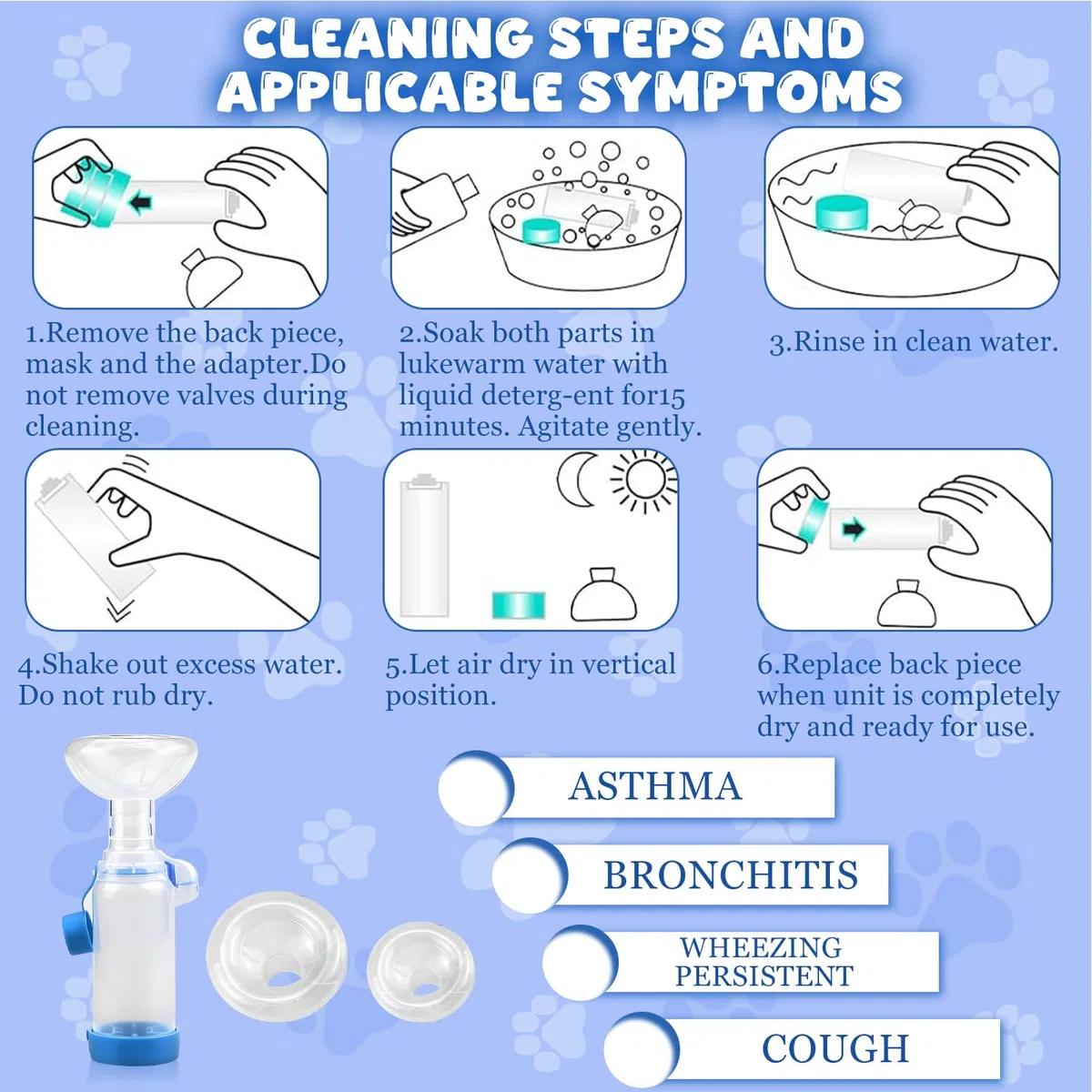 CLEANING STEPS AND APPLICABLE SYMPTOMS

1.Remove the back piece, mask and the adapter.Do not remove valves during cleaning.

2.Soak both parts in lukewarm water with liquid deterg-ent for15 minutes. Agitate gently.

3.Rinse in clean water.

4.Shake out excess water. Do not rub dry.

5.Let air dry in vertical position.

6.Replace back piece when unit is completely dry and ready for use.

ASTHMA

BRONCHITIS

WHEEZING PERSISTENT

COUGH