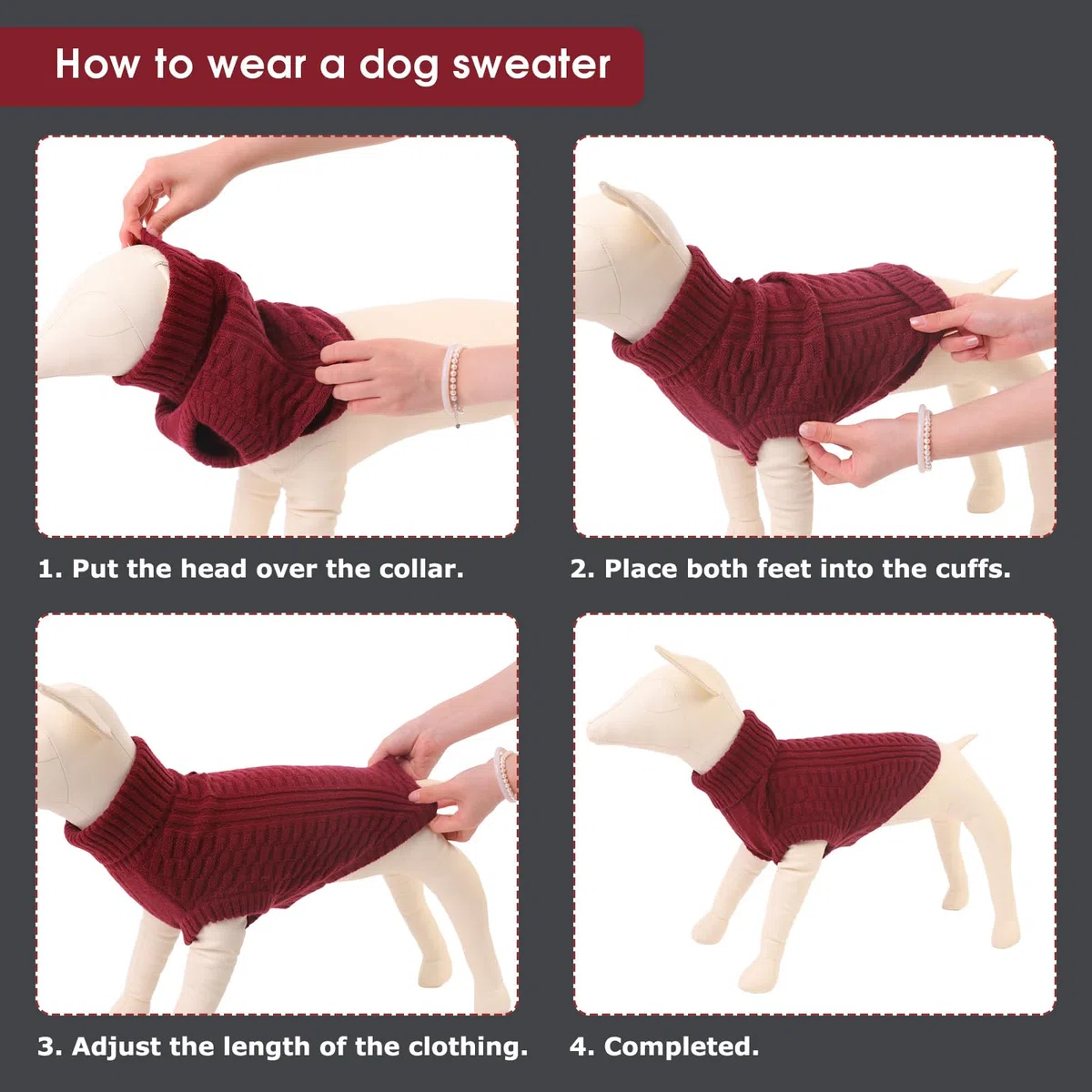 How to wear a dog sweater

1. Put the head over the collar.

2. Place both feet into the cuffs.

3. Adjust the length of the clothing.

4. Completed.