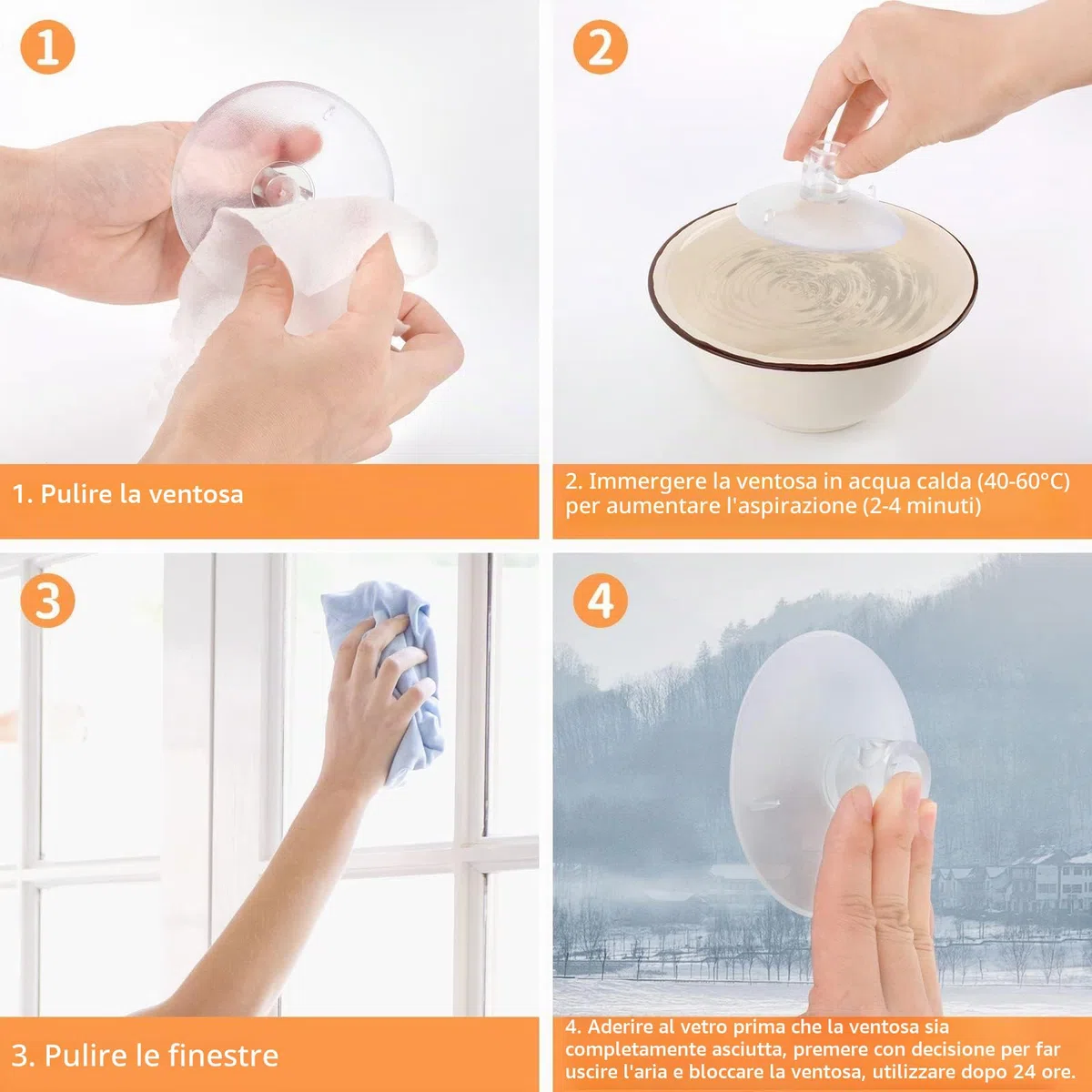 1

1. Pulire la ventosa

2

2. Immergere la ventosa in acqua calda (40-60°C) per aumentare l'aspirazione (2-4 minuti)

3

3. Pulire le finestre

4

4. Aderire al vetro prima che la ventosa sia completamente asciutta, premere con decisione per far uscire l'aria e bloccare la ventosa, utilizzare dopo 24 ore.