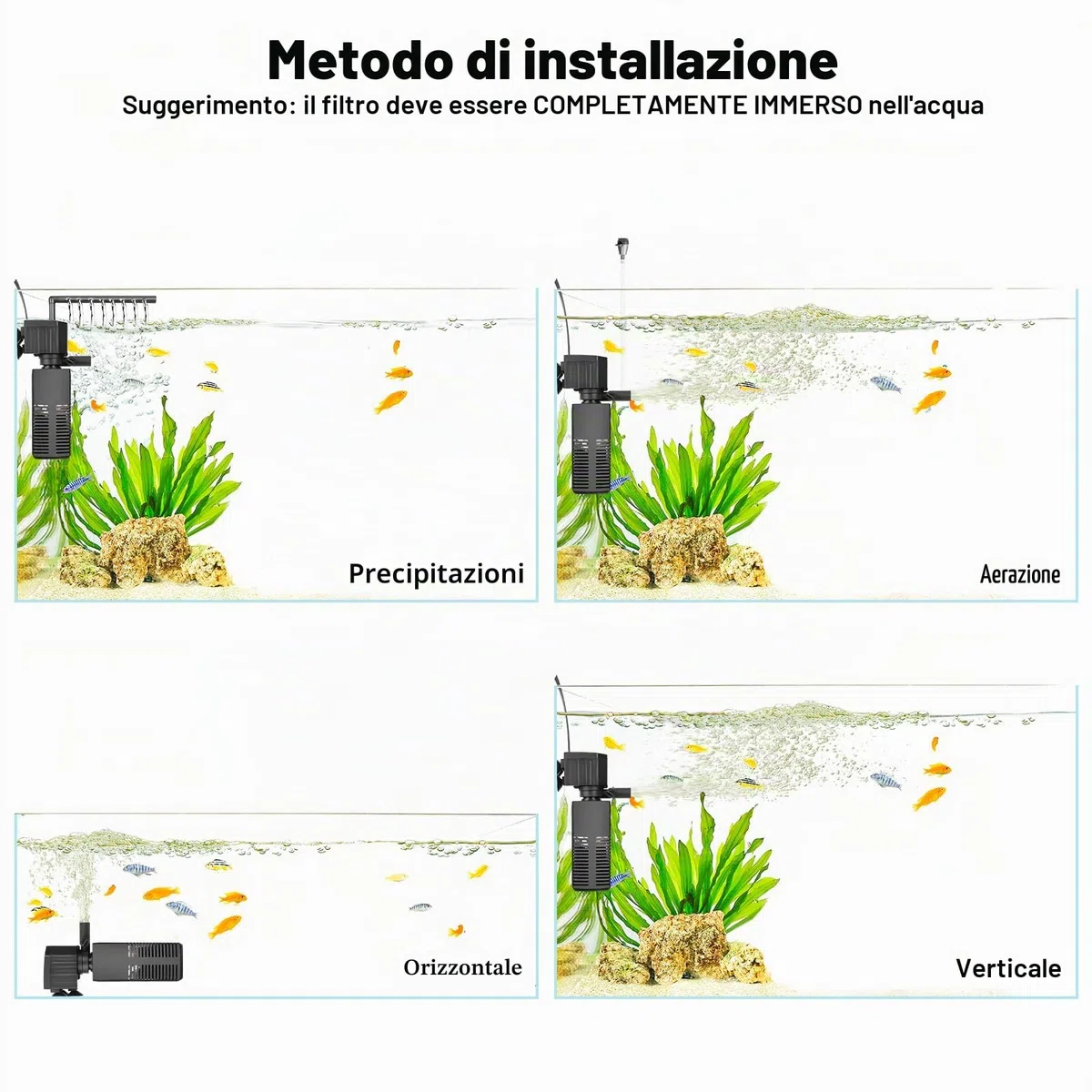 Metodo di installazione
Suggerimento: il filtro deve essere COMPLETAMENTE IMMERSO nell'acqua

Precipitazioni

Aerazione

Orizzontale

Verticale