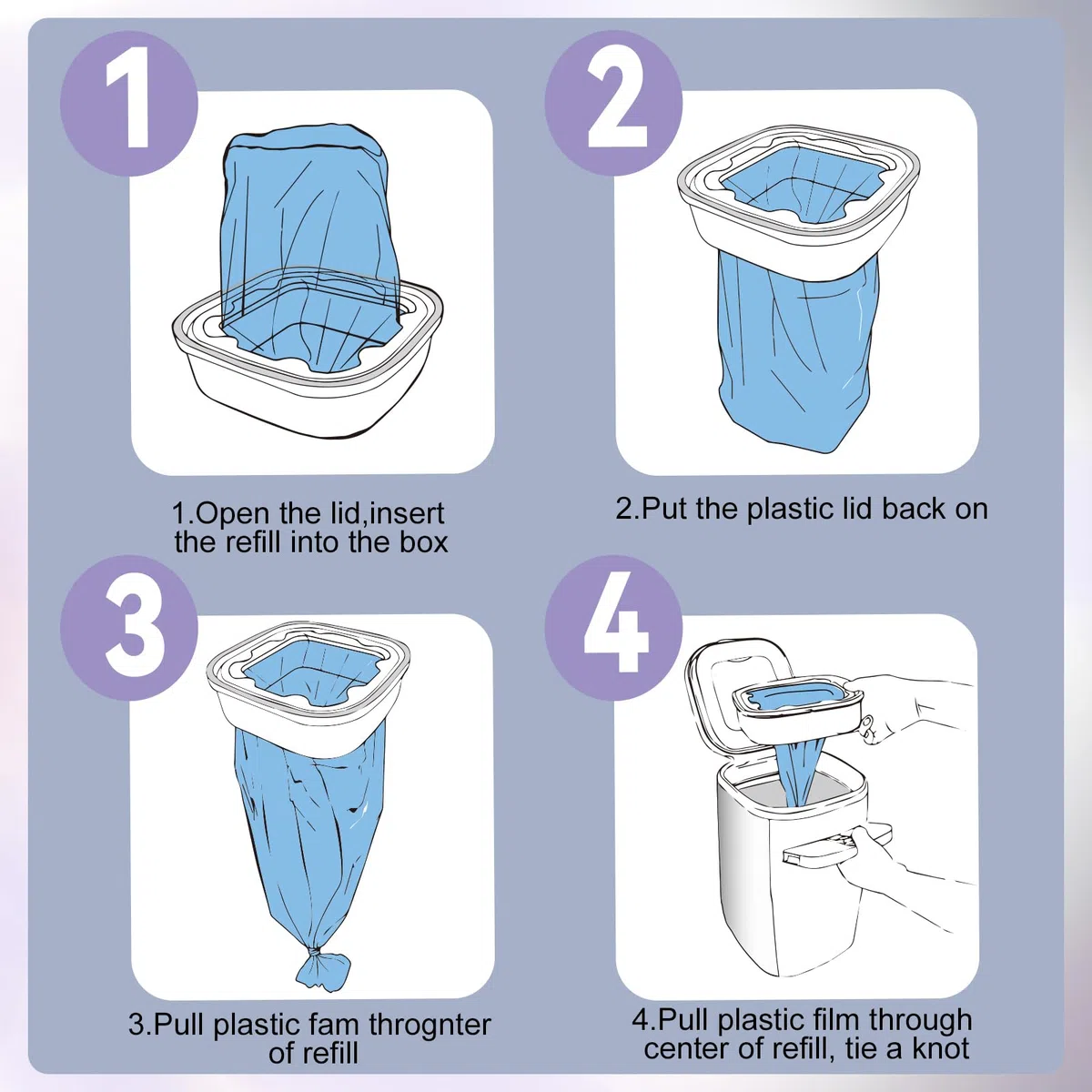 1

1.Open the lid,insert the refill into the box

2

2.Put the plastic lid back on

3

3.Pull plastic fam thrognter of refill

4

4.Pull plastic film through center of refill, tie a knot