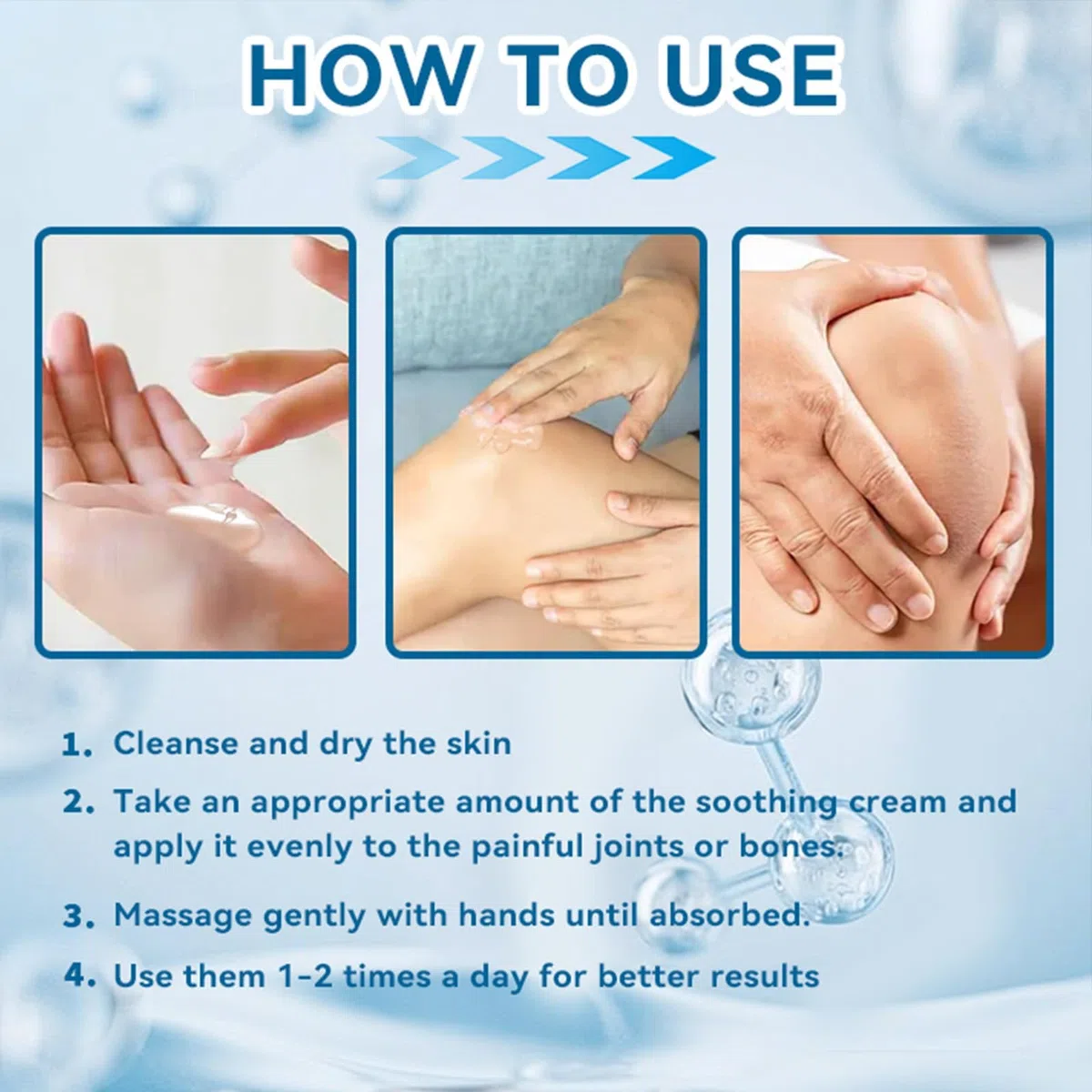 HOW TO USE

1. Cleanse and dry the skin

2. Take an appropriate amount of the soothing cream and apply it evenly to the painful joints or bones.

3. Massage gently with hands until absorbed.

4. Use them 1-2 times a day for better results