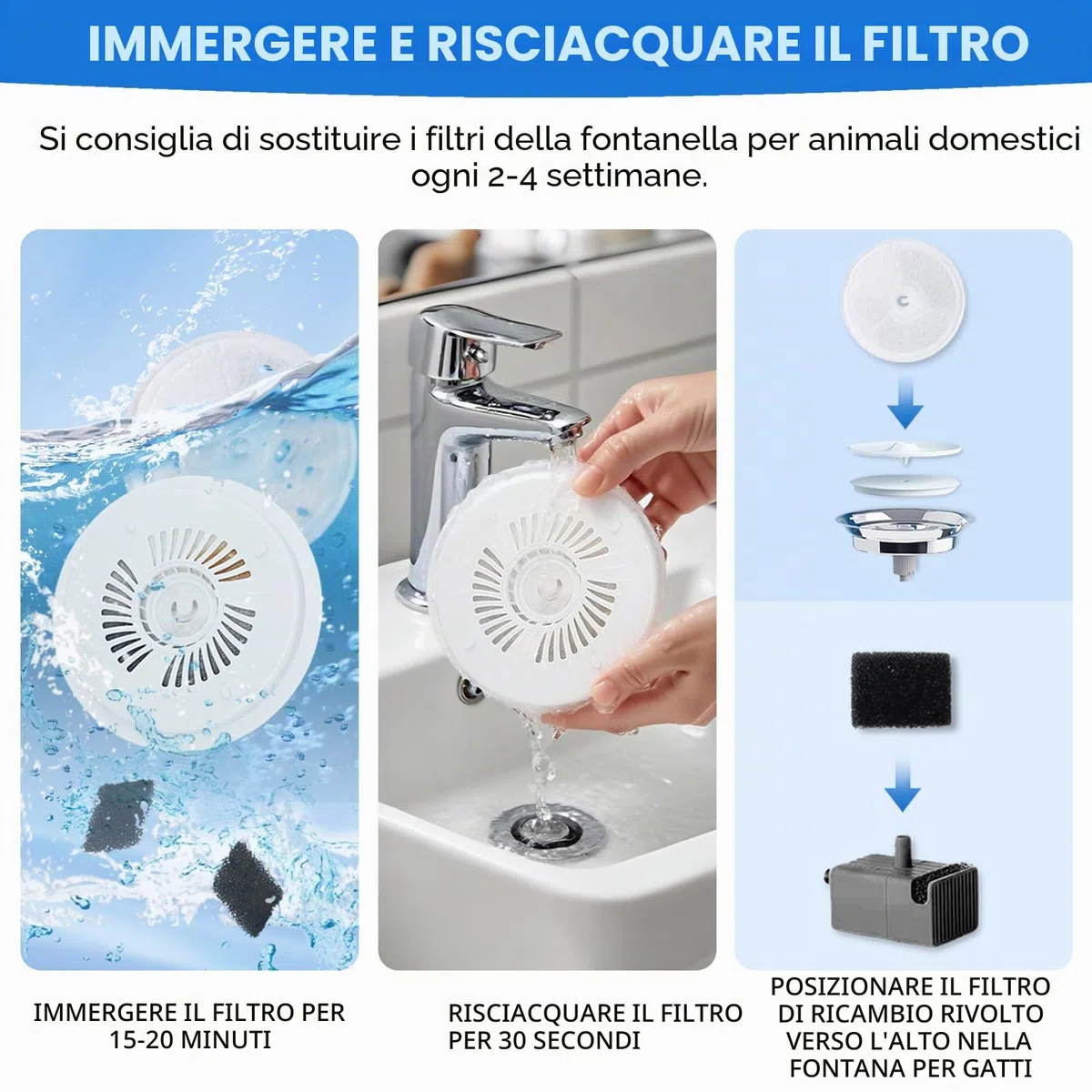 IMMERGERE E RISCIACQUARE IL FILTRO

Si consiglia di sostituire i filtri della fontanella per animali domestici ogni 2-4 settimane.

IMMERGERE IL FILTRO PER 15-20 MINUTI

RISCIACQUARE IL FILTRO PER 30 SECONDI

POSIZIONARE IL FILTRO DI RICAMBIO RIVOLTO VERSO L'ALTO NELLA FONTANA PER GATTI