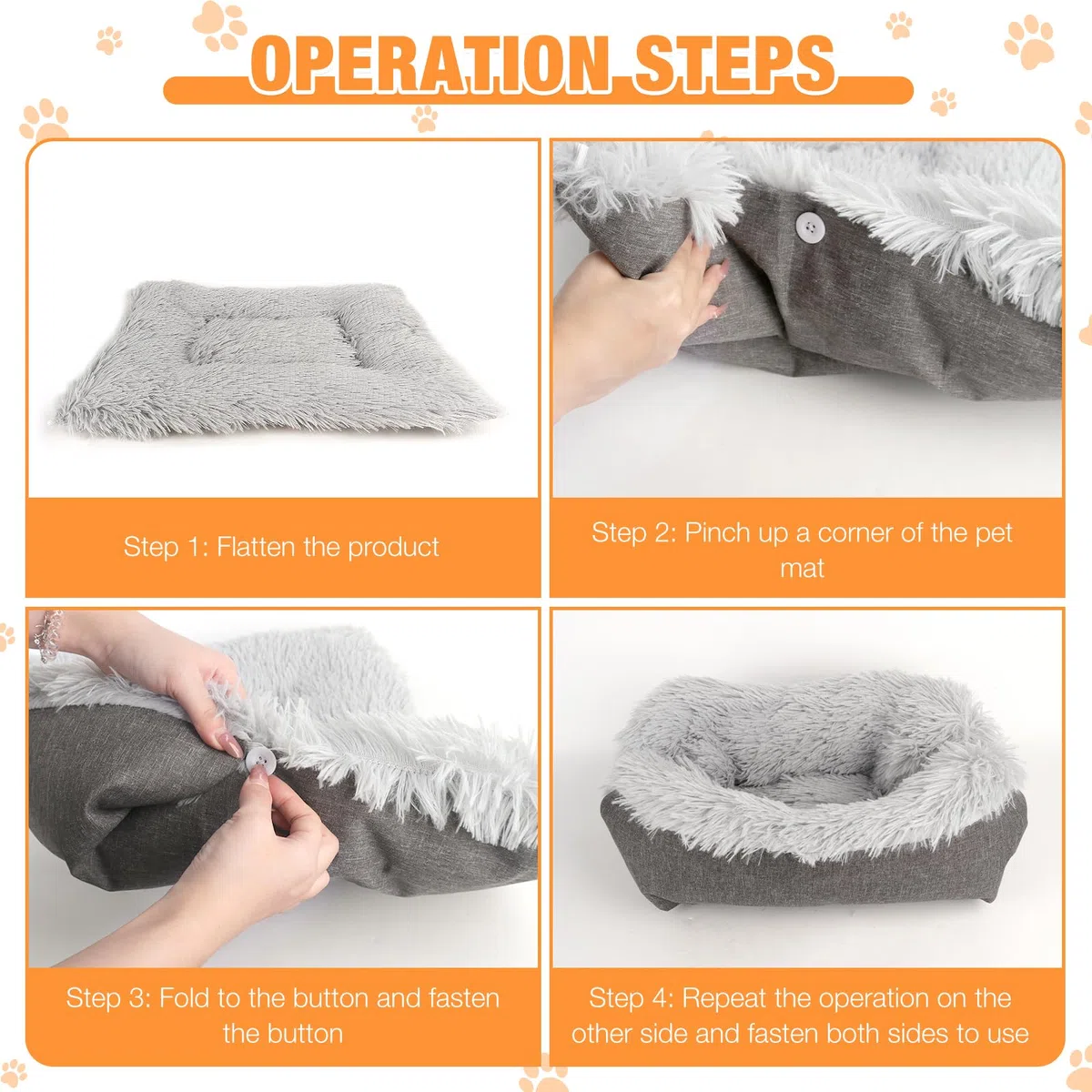 OPERATION STEPS

Step 1: Flatten the product

Step 2: Pinch up a corner of the pet mat

Step 3: Fold to the button and fasten the button

Step 4: Repeat the operation on the other side and fasten both sides to use