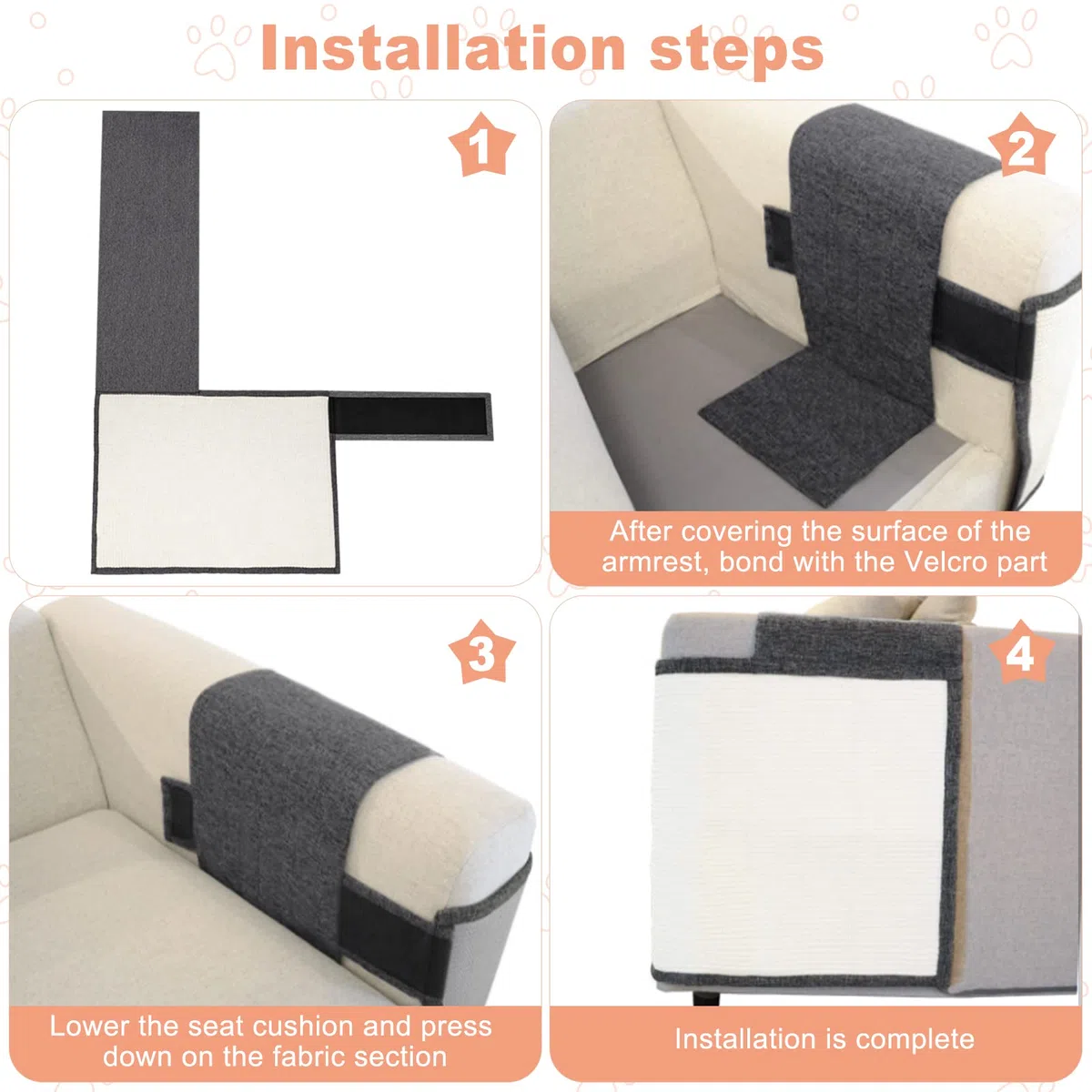 Installation steps

1

2

After covering the surface of the armrest, bond with the Velcro part

3

Lower the seat cushion and press down on the fabric section

4

Installation is complete