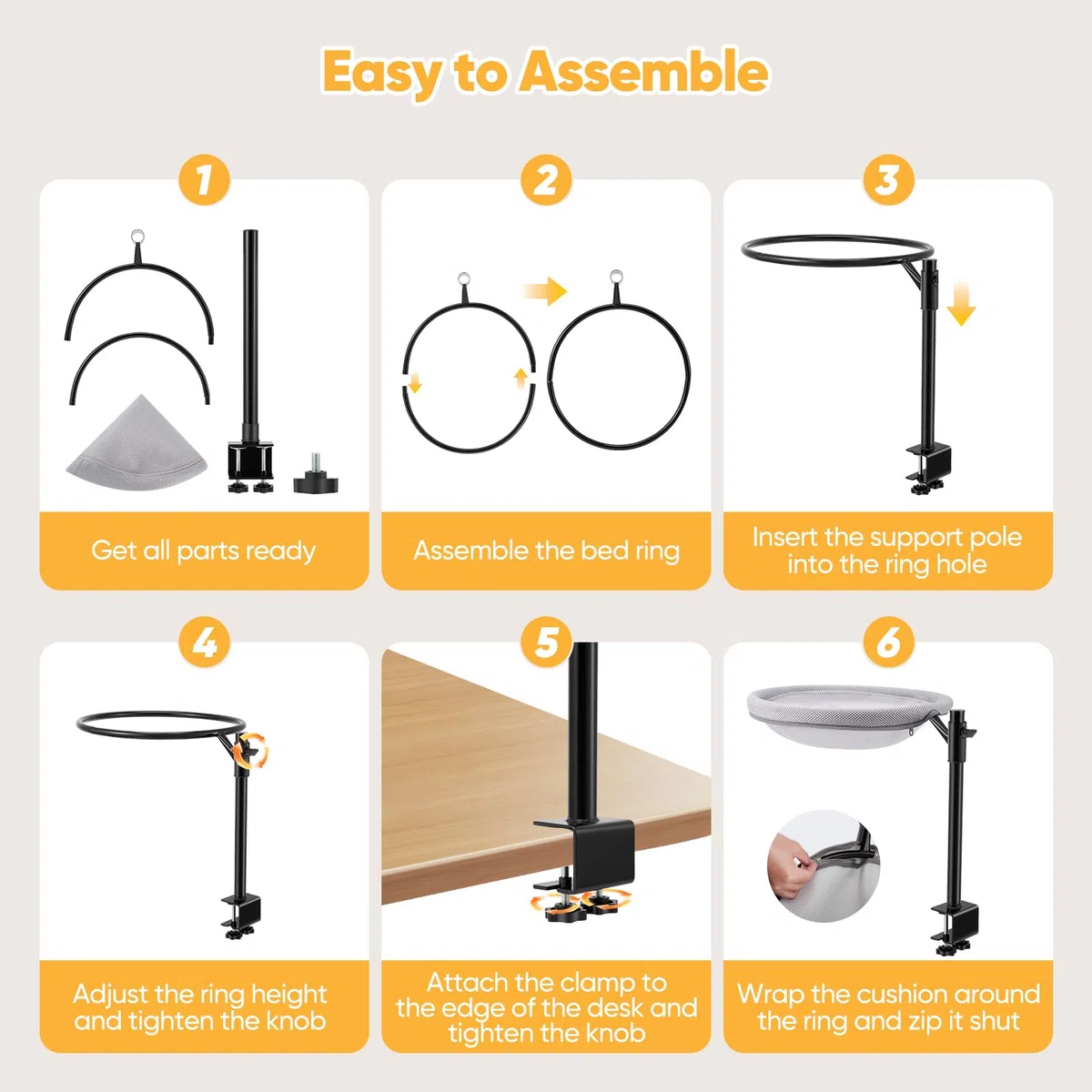 Easy to Assemble

1

Get all parts ready

2

Assemble the bed ring

3

Insert the support pole into the ring hole

4

Adjust the ring height and tighten the knob

5

Attach the clamp to the edge of the desk and tighten the knob

6

Wrap the cushion around the ring and zip it shut