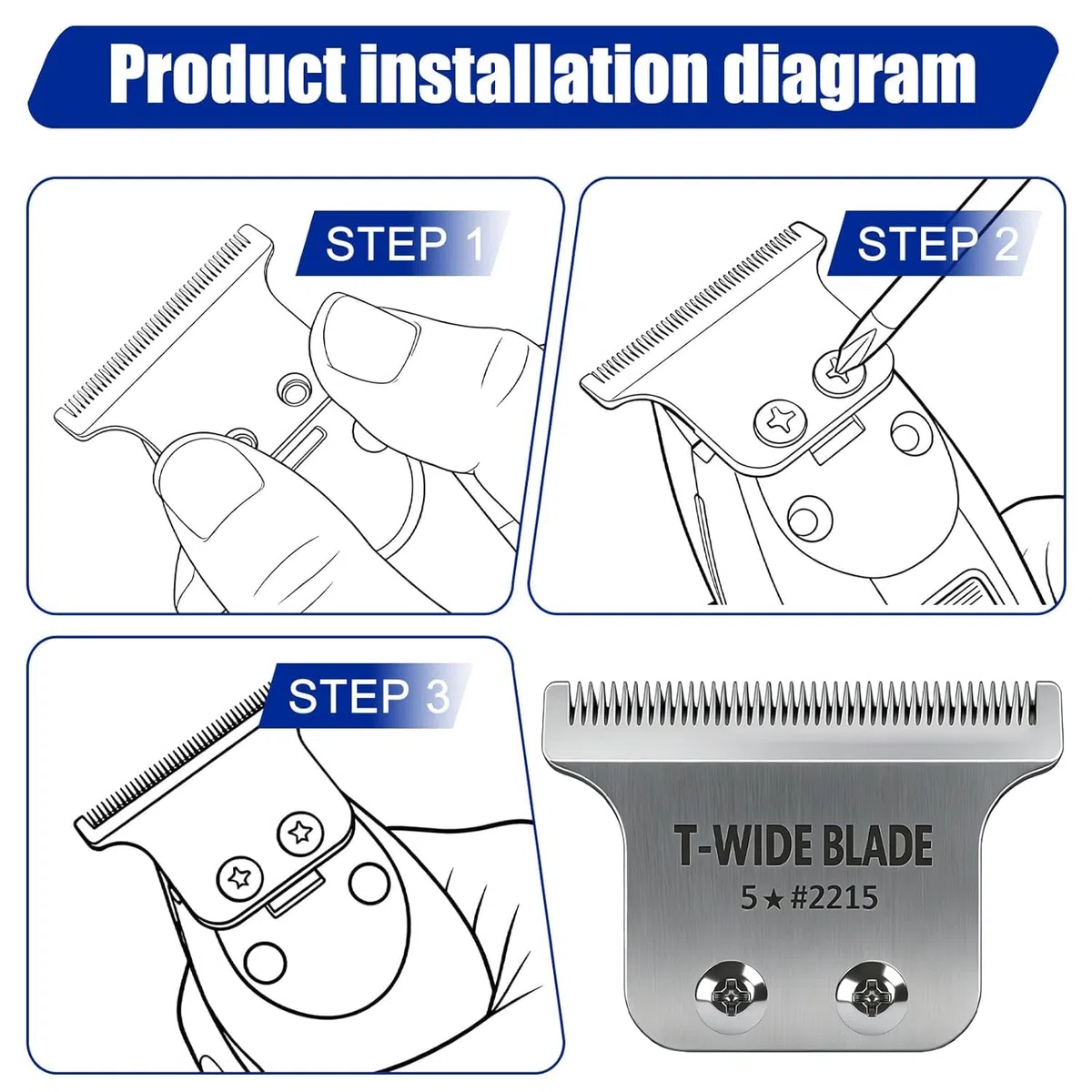 Product installation diagram

STEP 1

STEP 2

STEP 3

T-WIDE BLADE
5★#2215