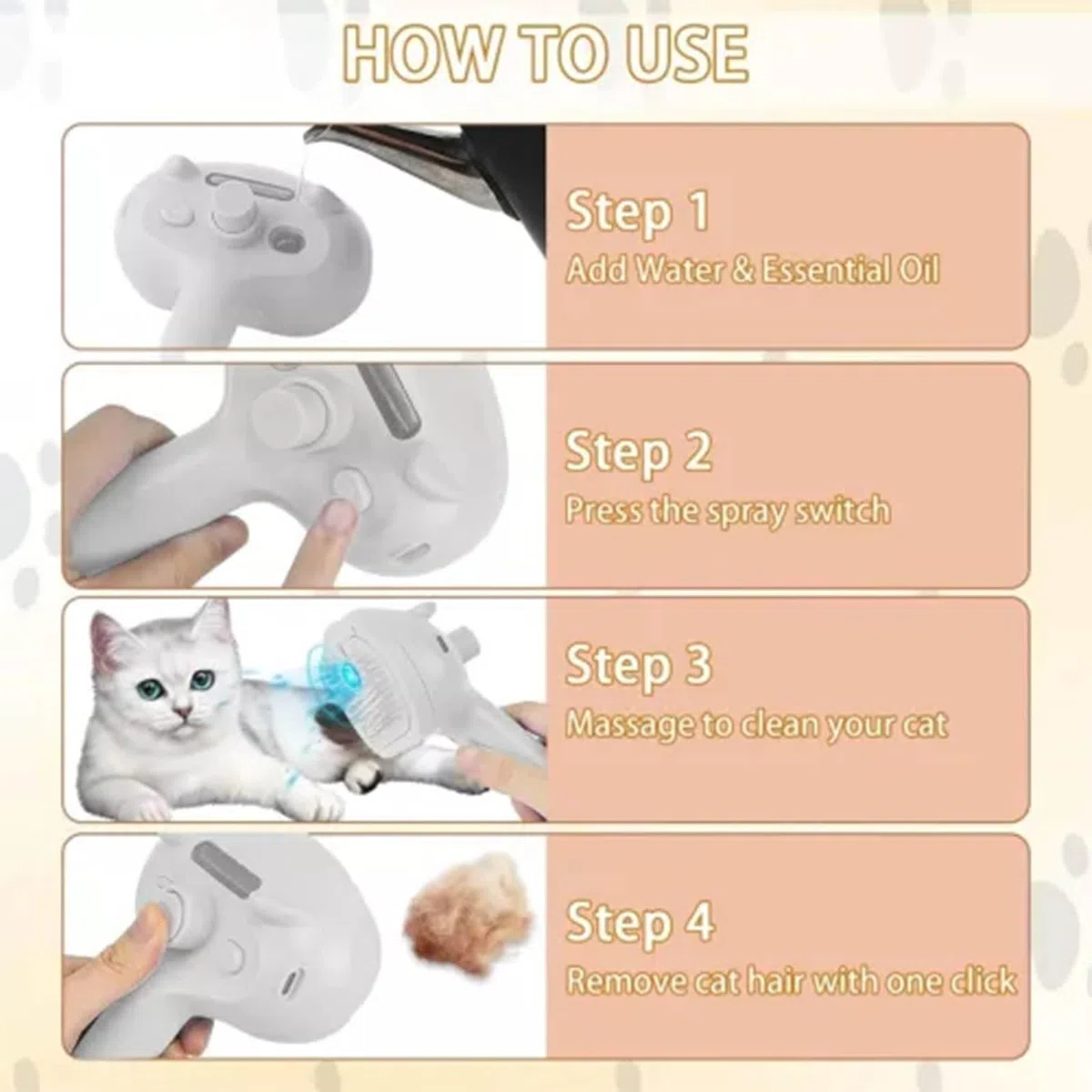 HOW TO USE

Step 1
Add Water & Essential Oil

Step 2
Press the spray switch

Step 3
Massage to clean your cat

Step 4
Remove cat hair with one click