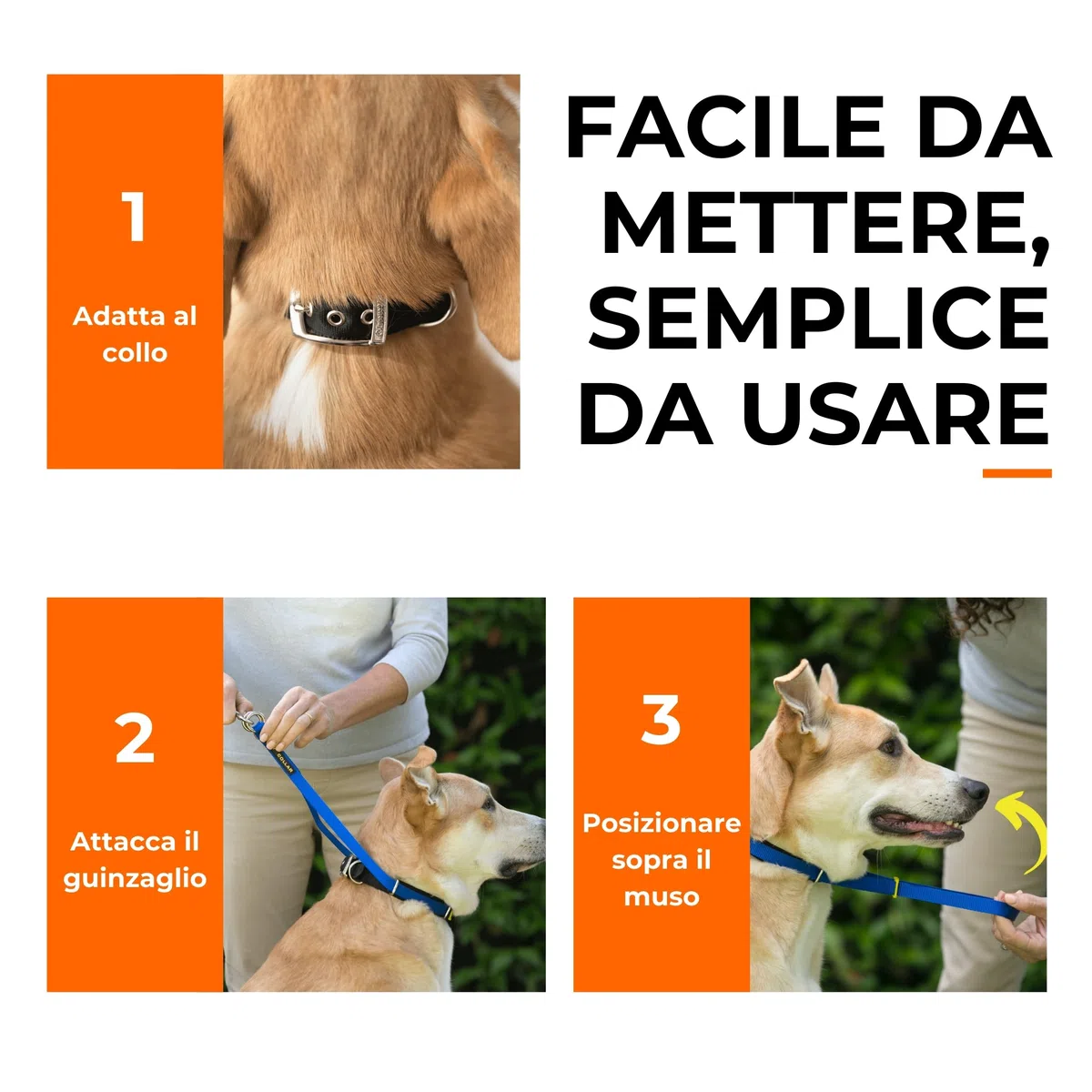 1

Adatta al collo

FACILE DA METTERE, SEMPLICE DA USARE

2

Attacca il guinzaglio

COLLAR

3

Posizionare sopra il muso