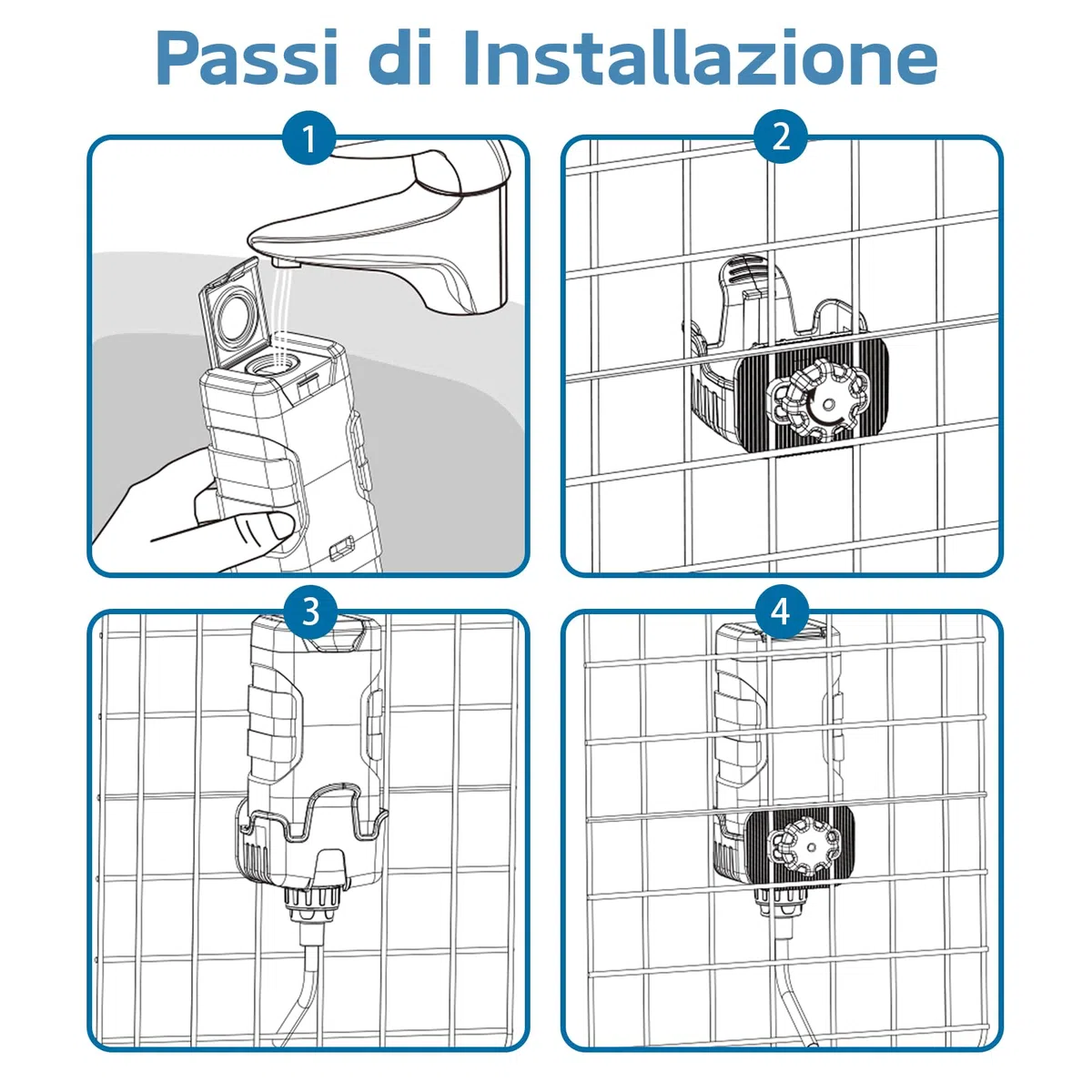 Passi di Installazione

1

2

3

4