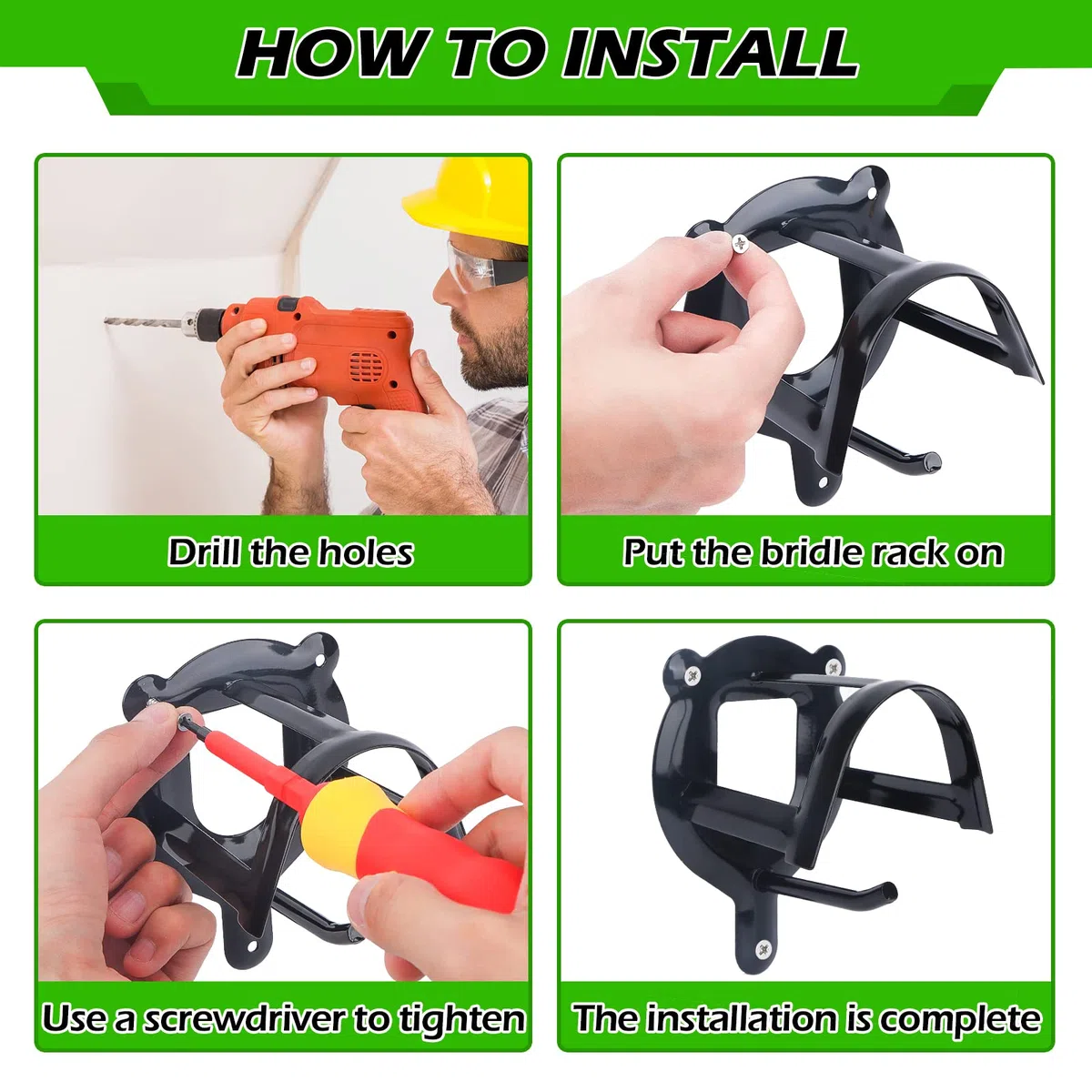 HOW TO INSTALL

Drill the holes

Put the bridle rack on

Use a screwdriver to tighten

The installation is complete